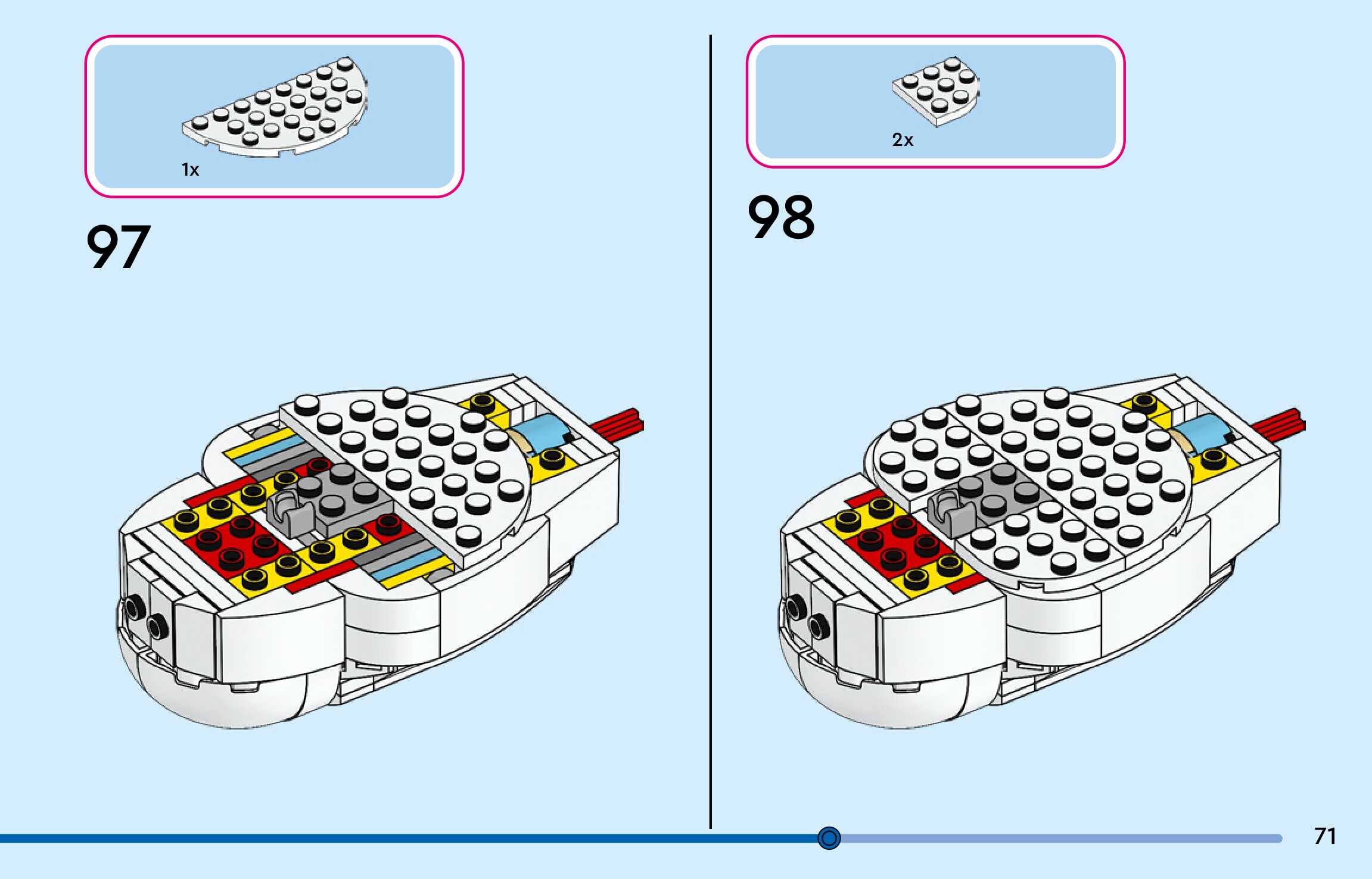 1x

97

2x

98

71