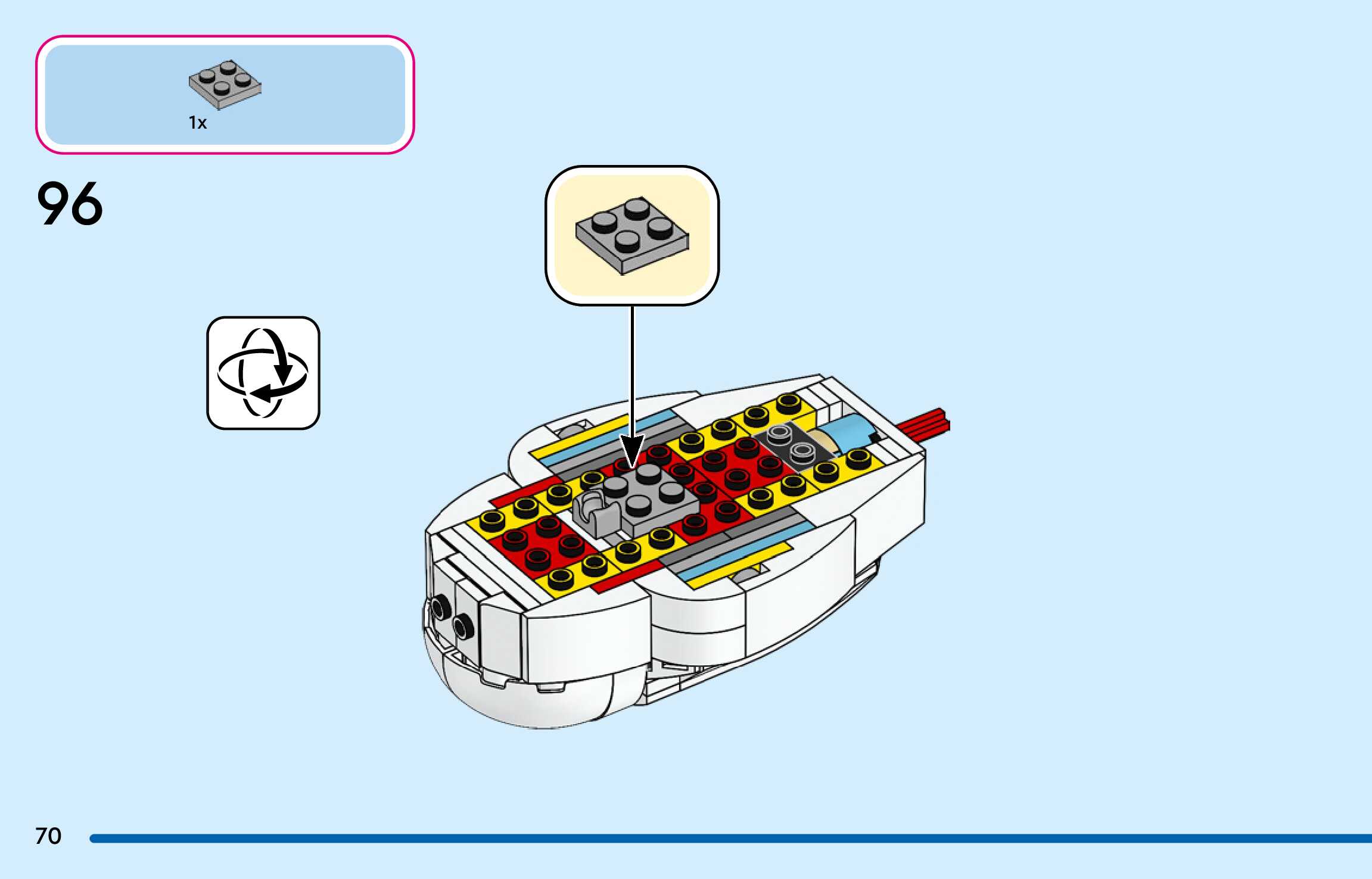 1x

96

70