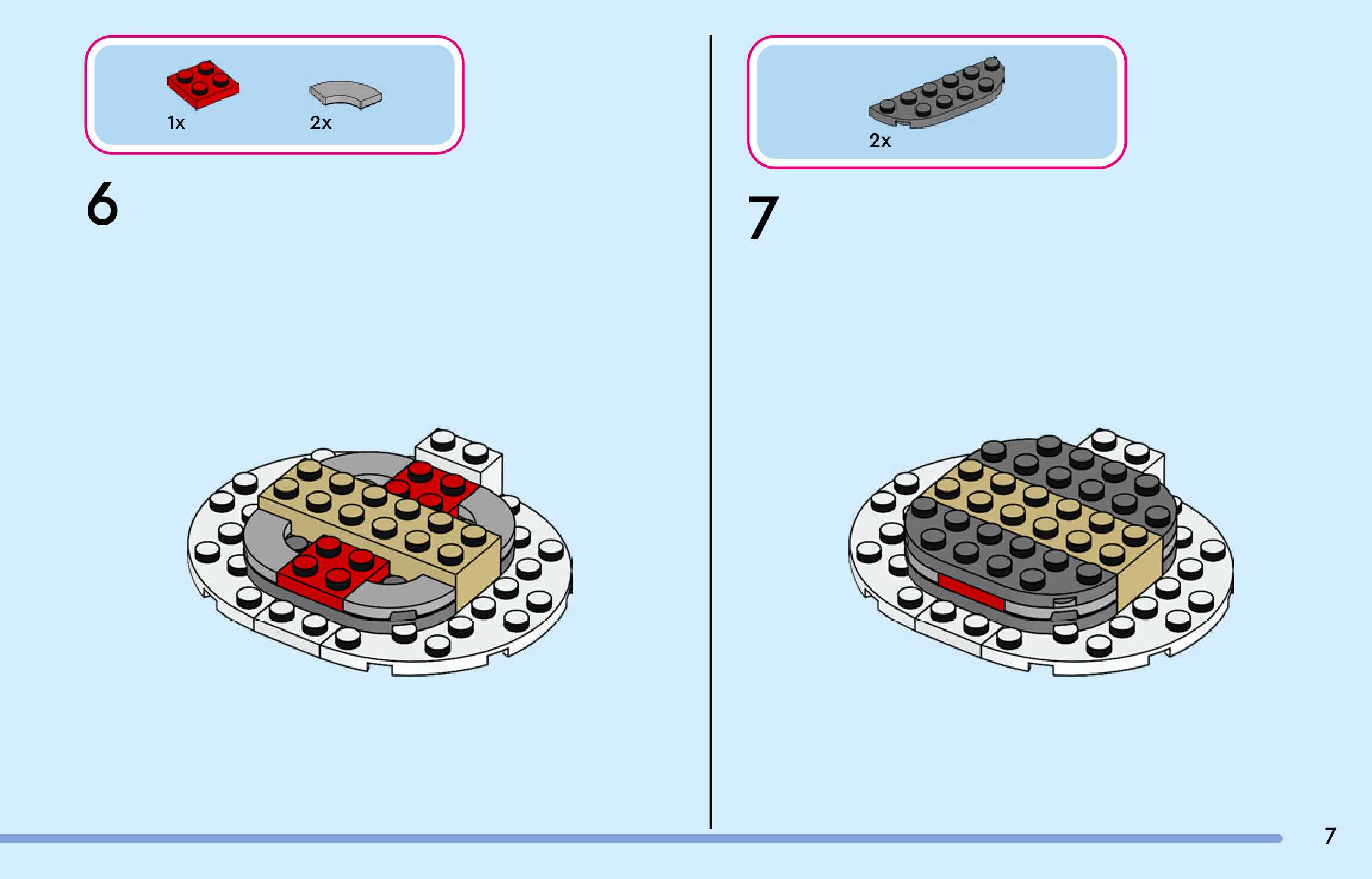 1x

2x

6

2x

7

7