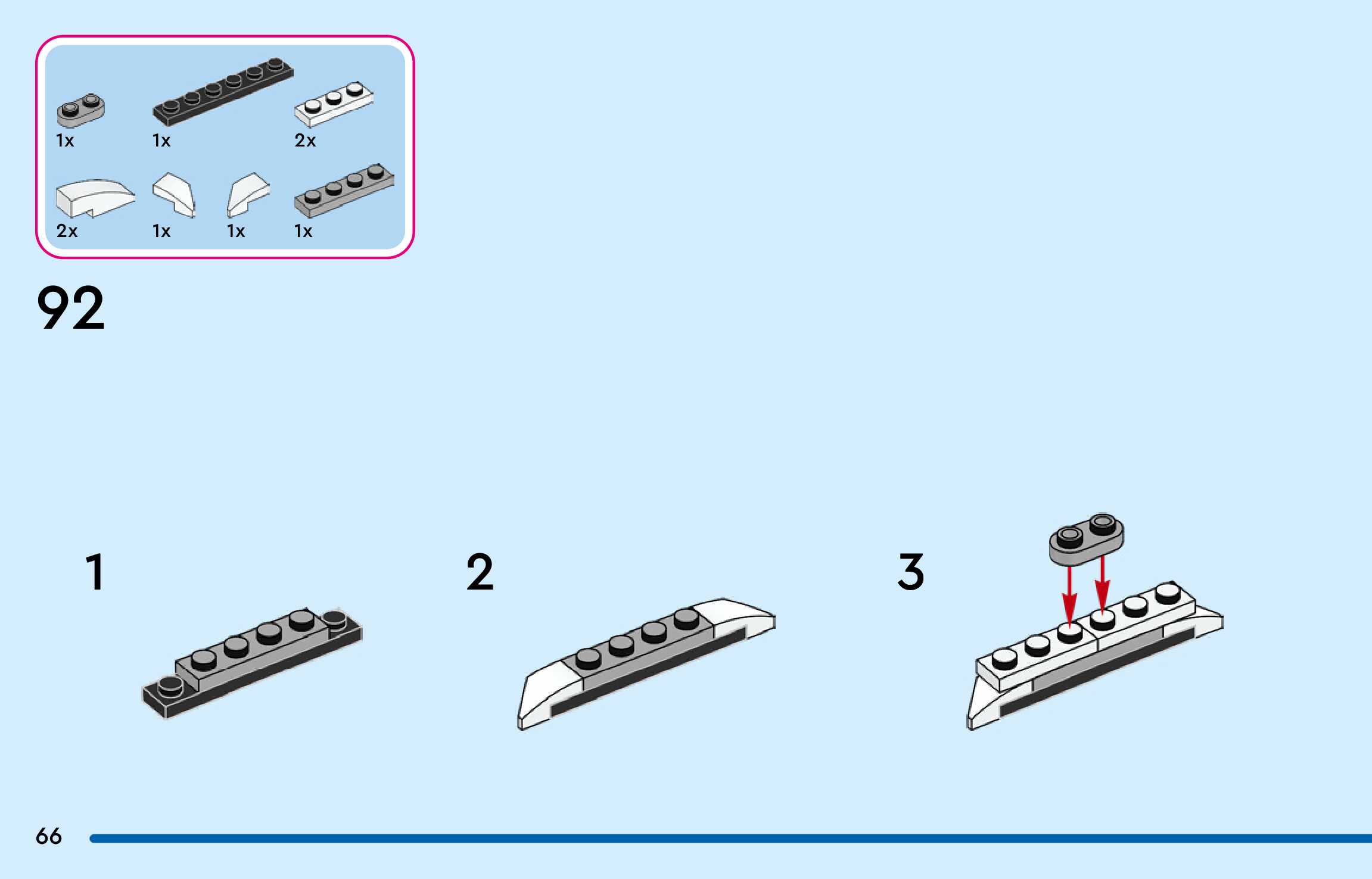 1x
1x
2x
2x
1x
1x
1x

92

1

2

3

66