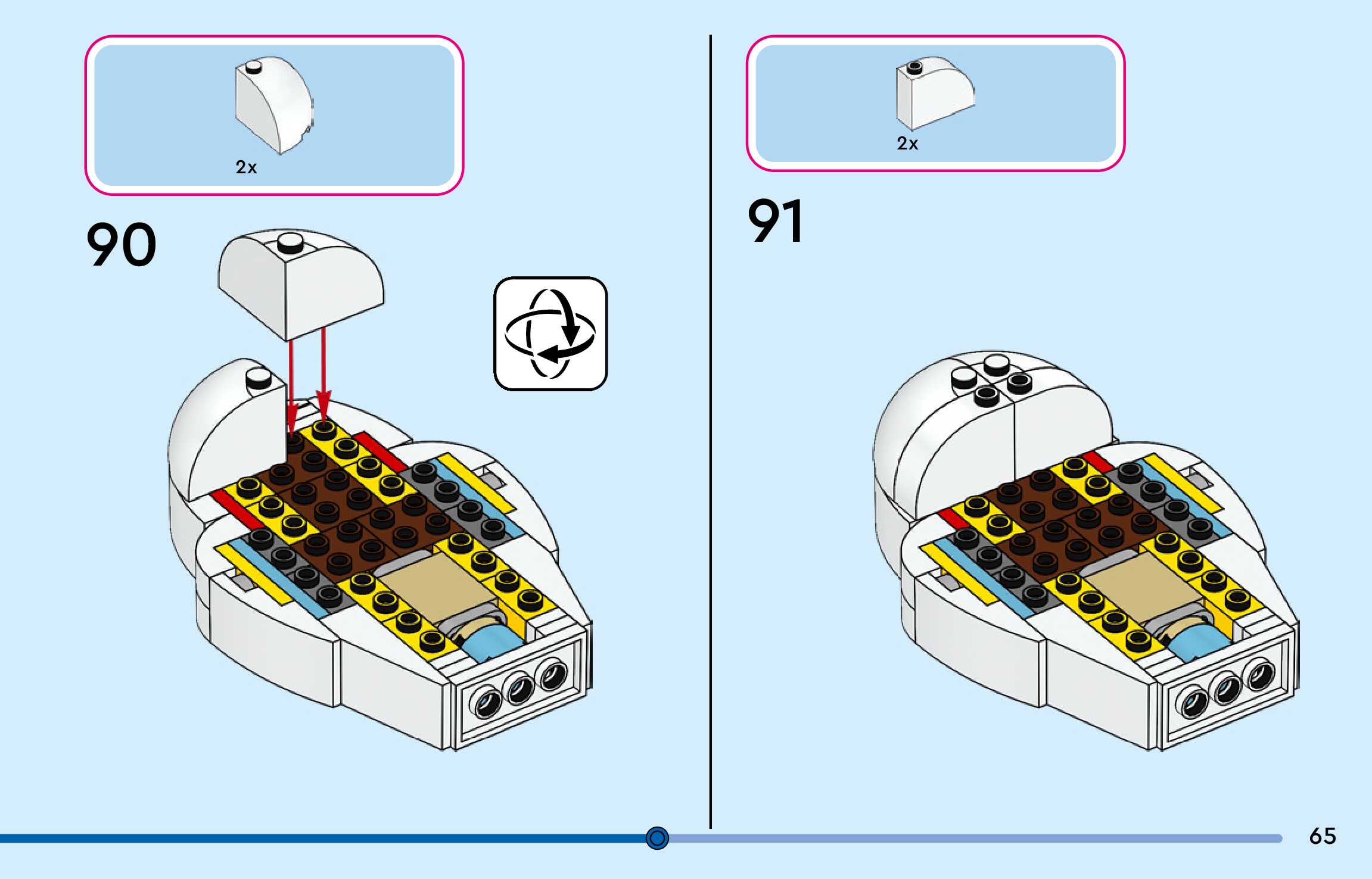 2x

90

2x

91

65