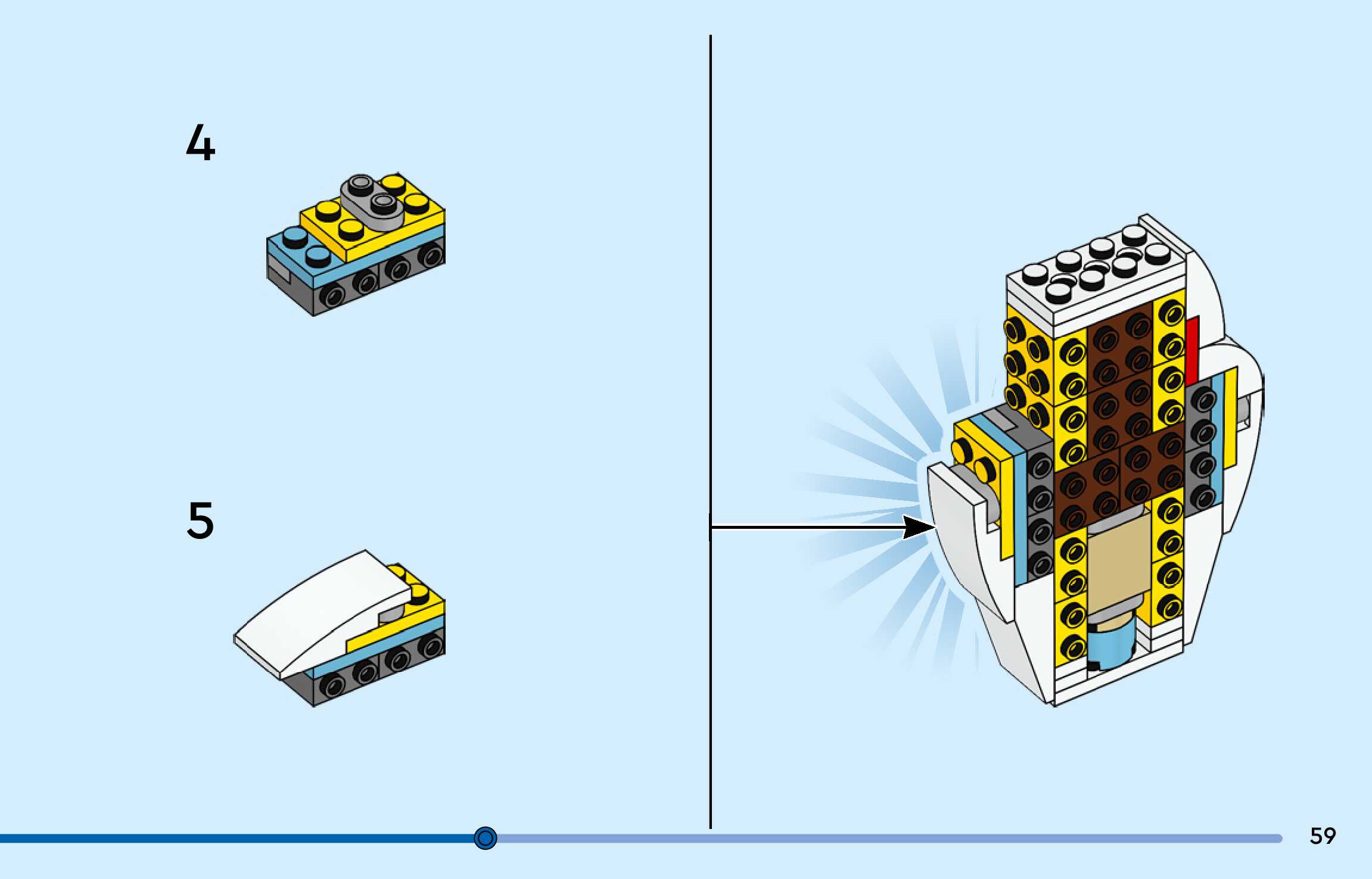 4

5

59