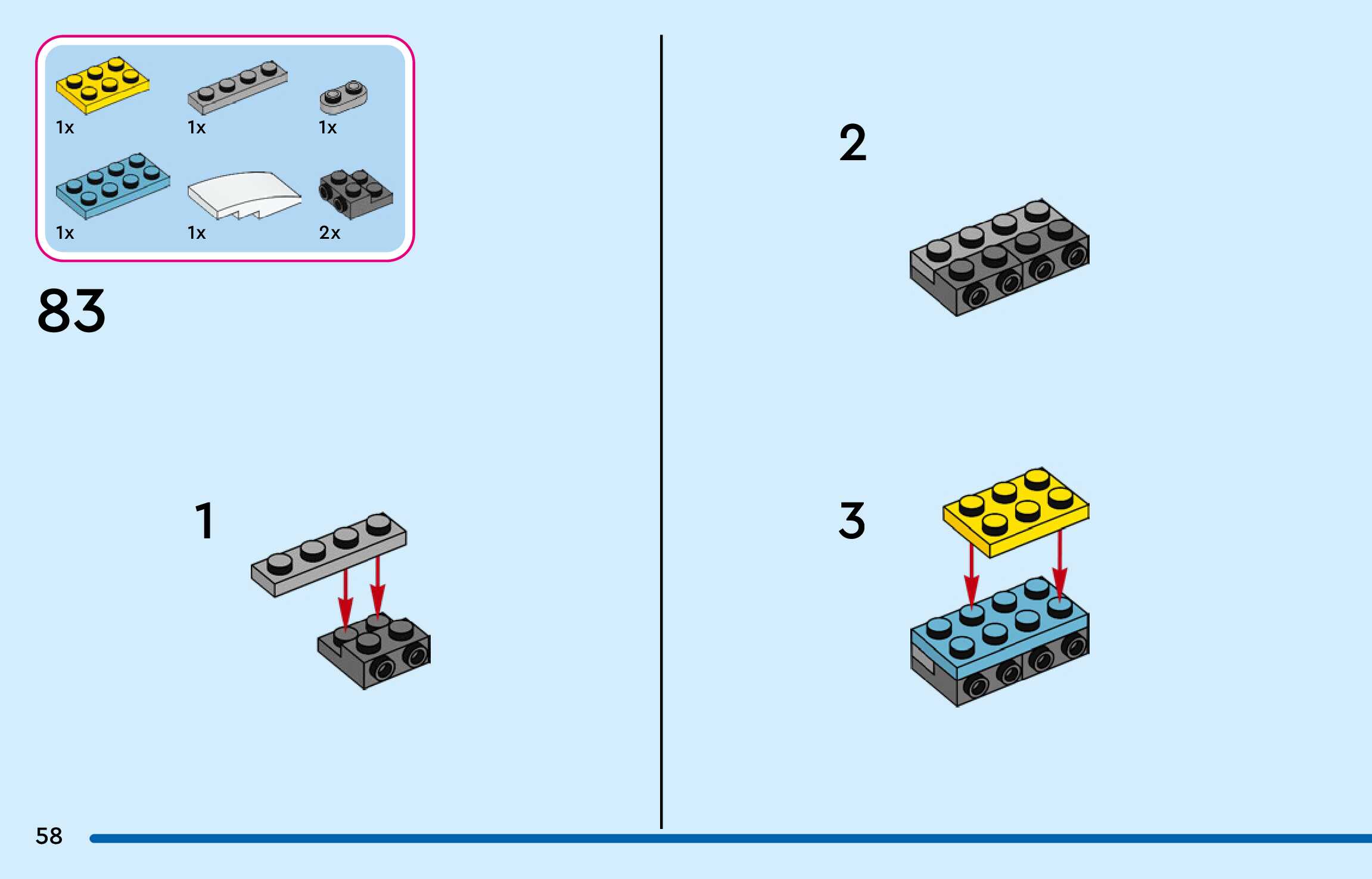 1x
1x
1x
1x
1x
2x

83

1

2

3

58