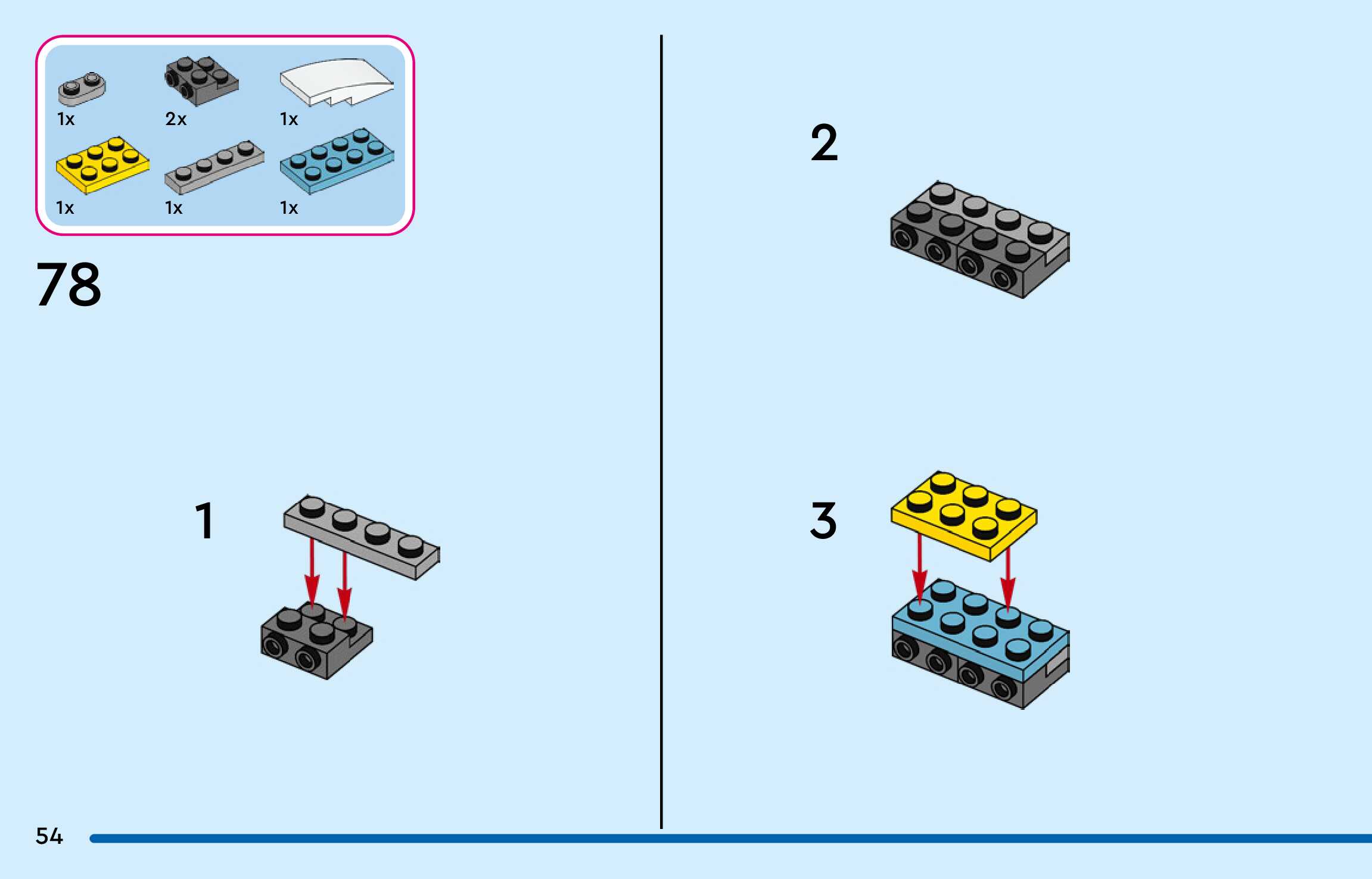 1x
2x
1x
1x
1x
1x

78

1

2

3

54