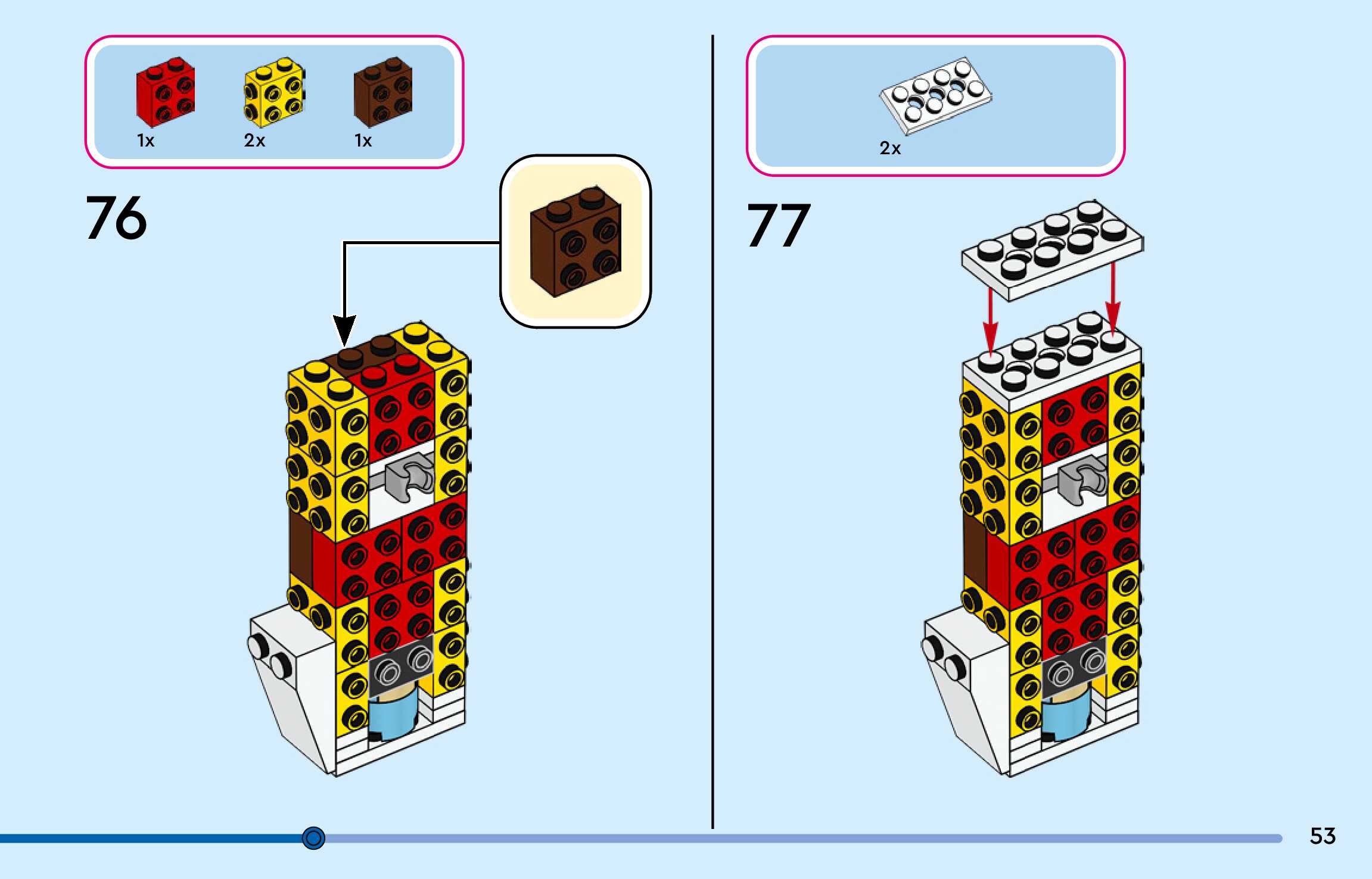 1x 2x 1x

76

2x

77

53