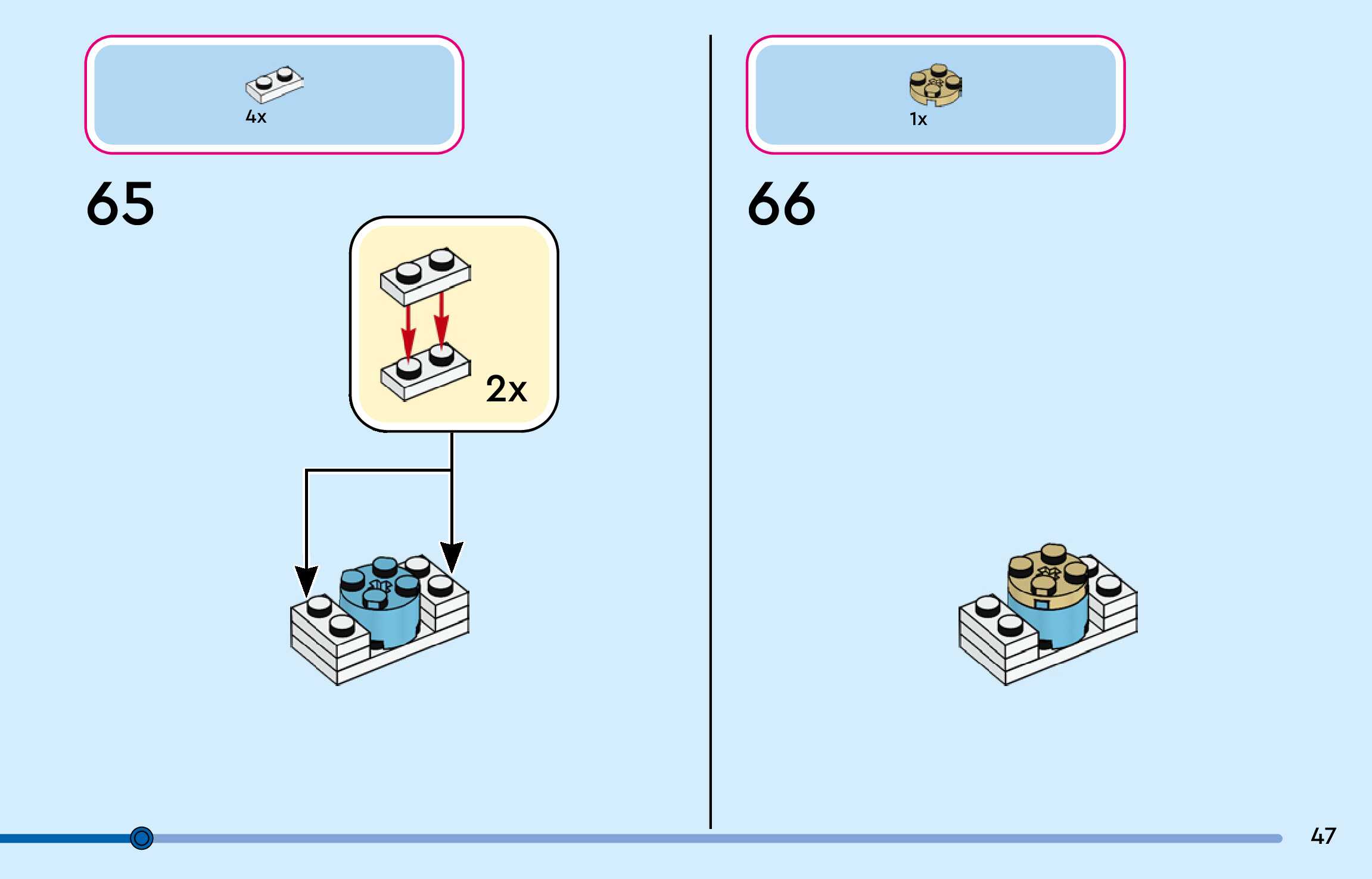 4x

65

2x

1x

66

47