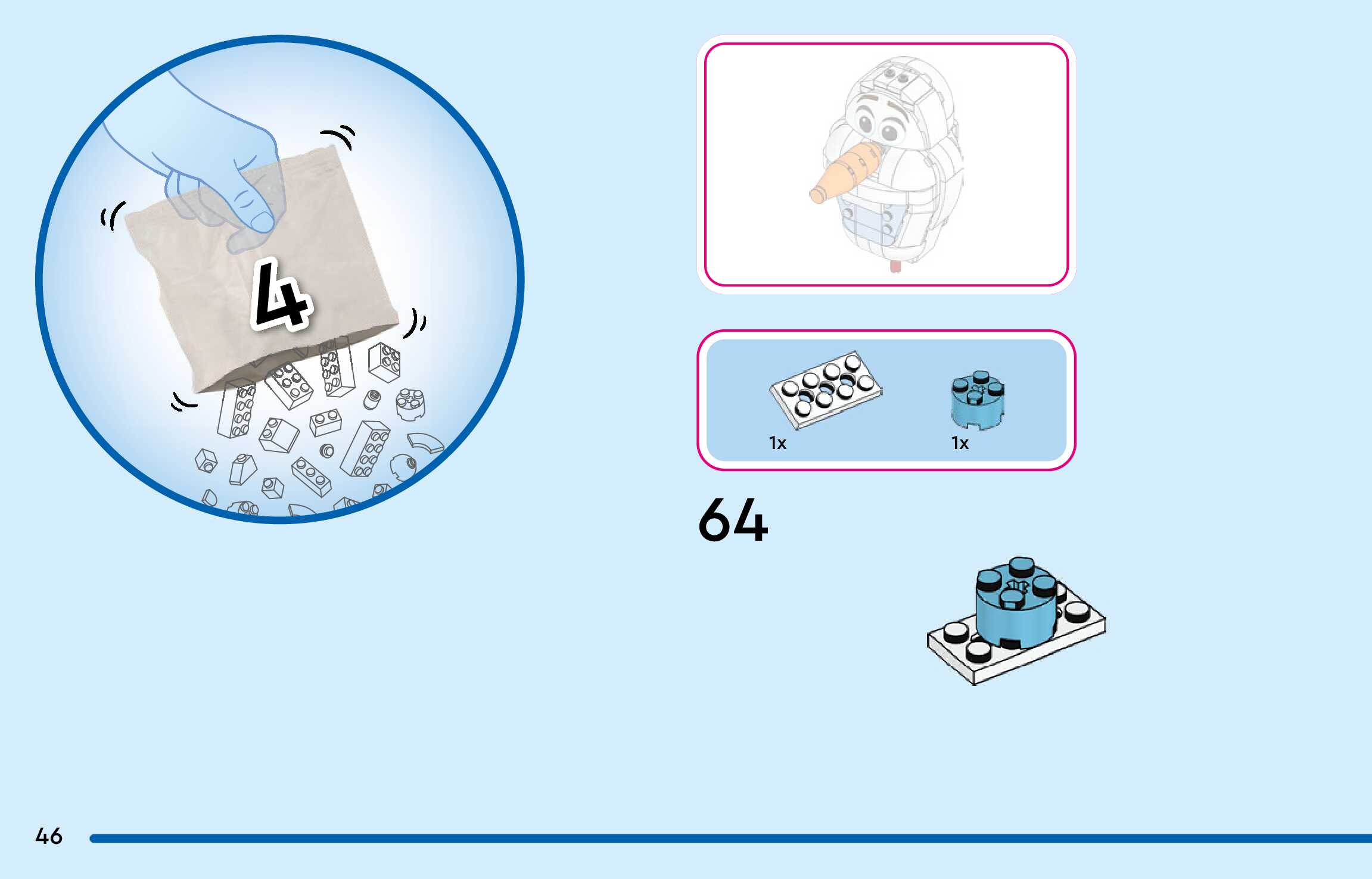 4

1x

1x

64

46