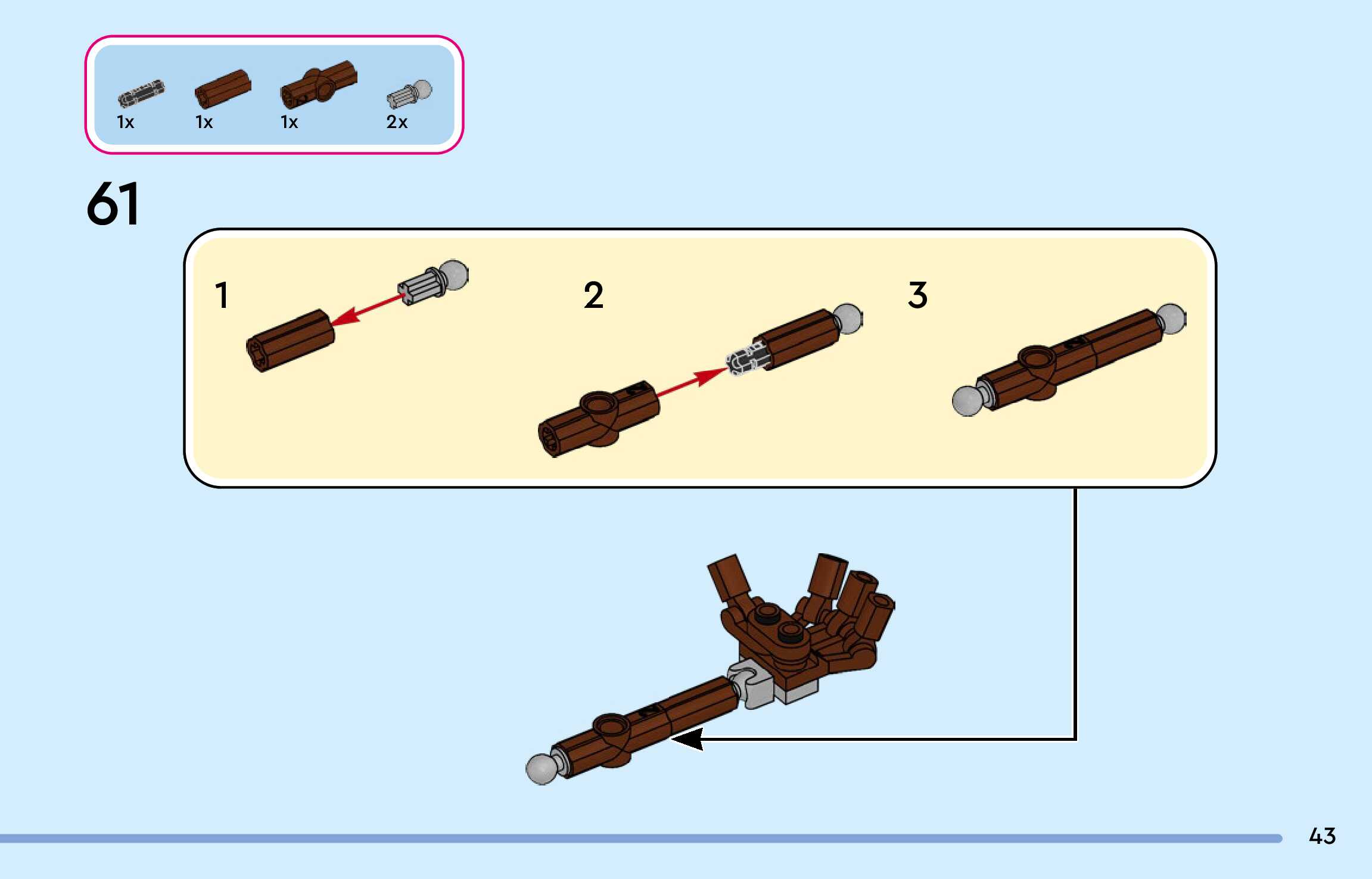 1x 1x 1x 2x

61

1

2

3

43