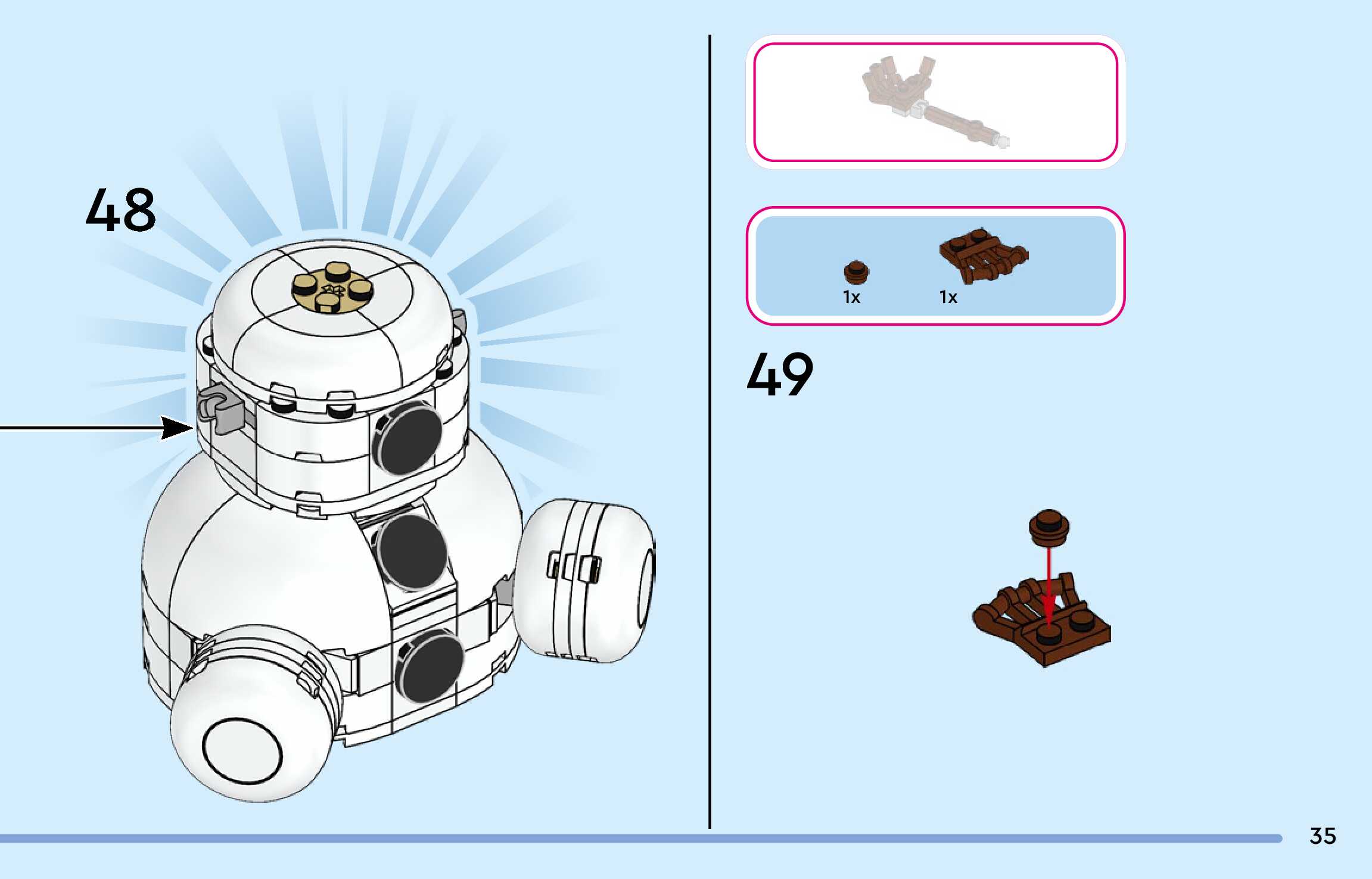 48

1x 1x

49

35