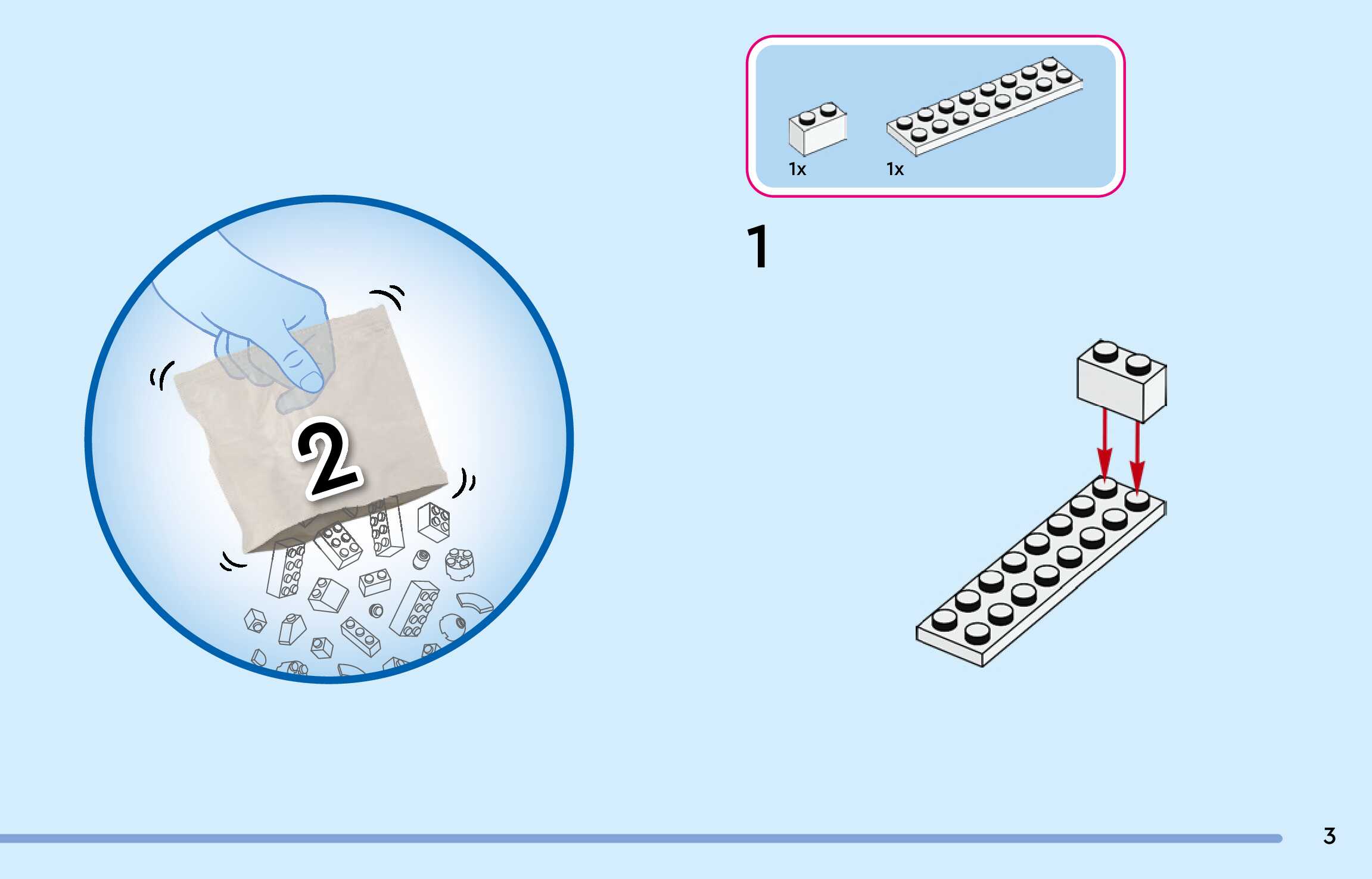 2

1x 1x

1

3