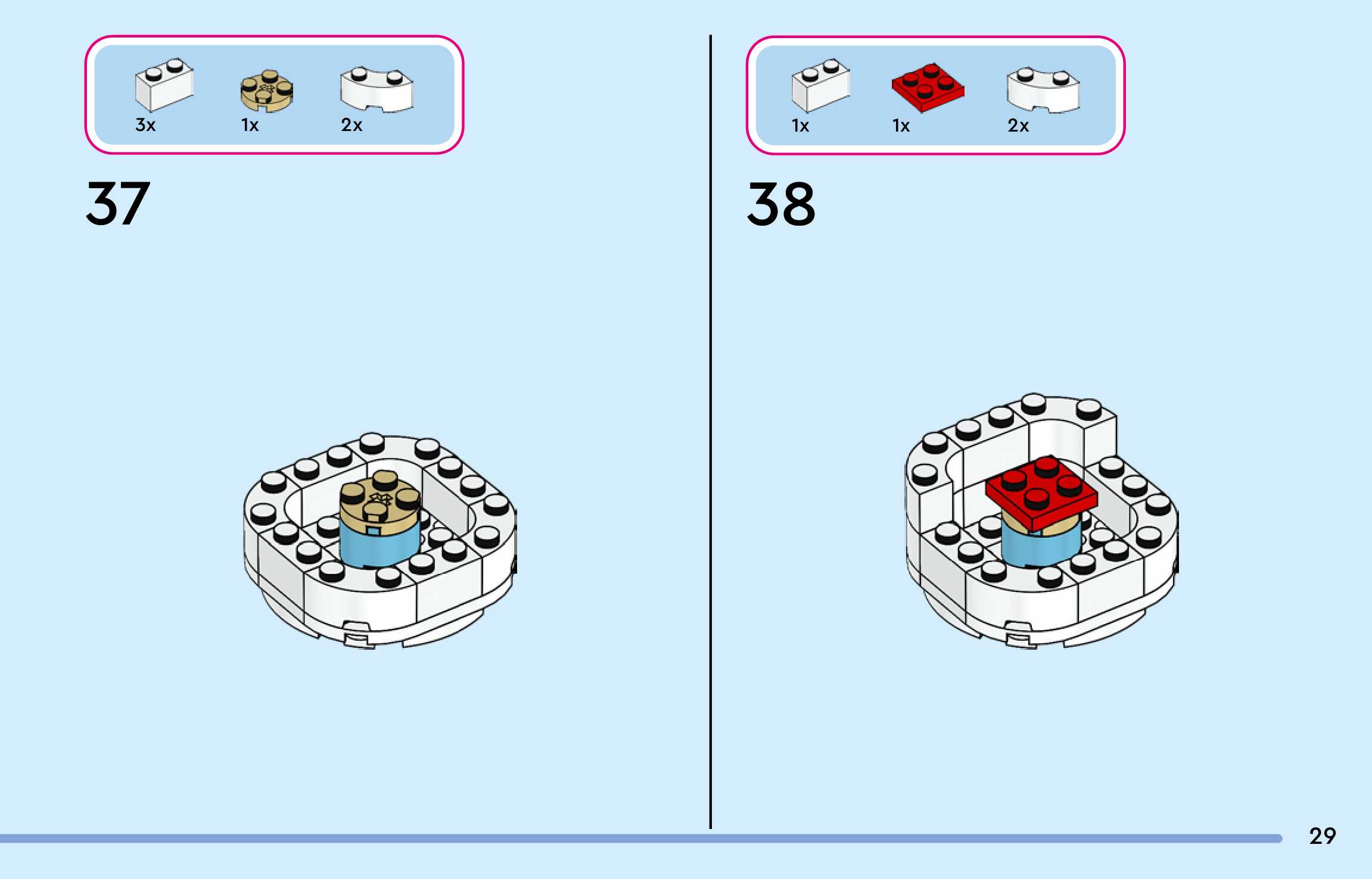 3x 1x 2x

37

1x 1x 2x

38

29