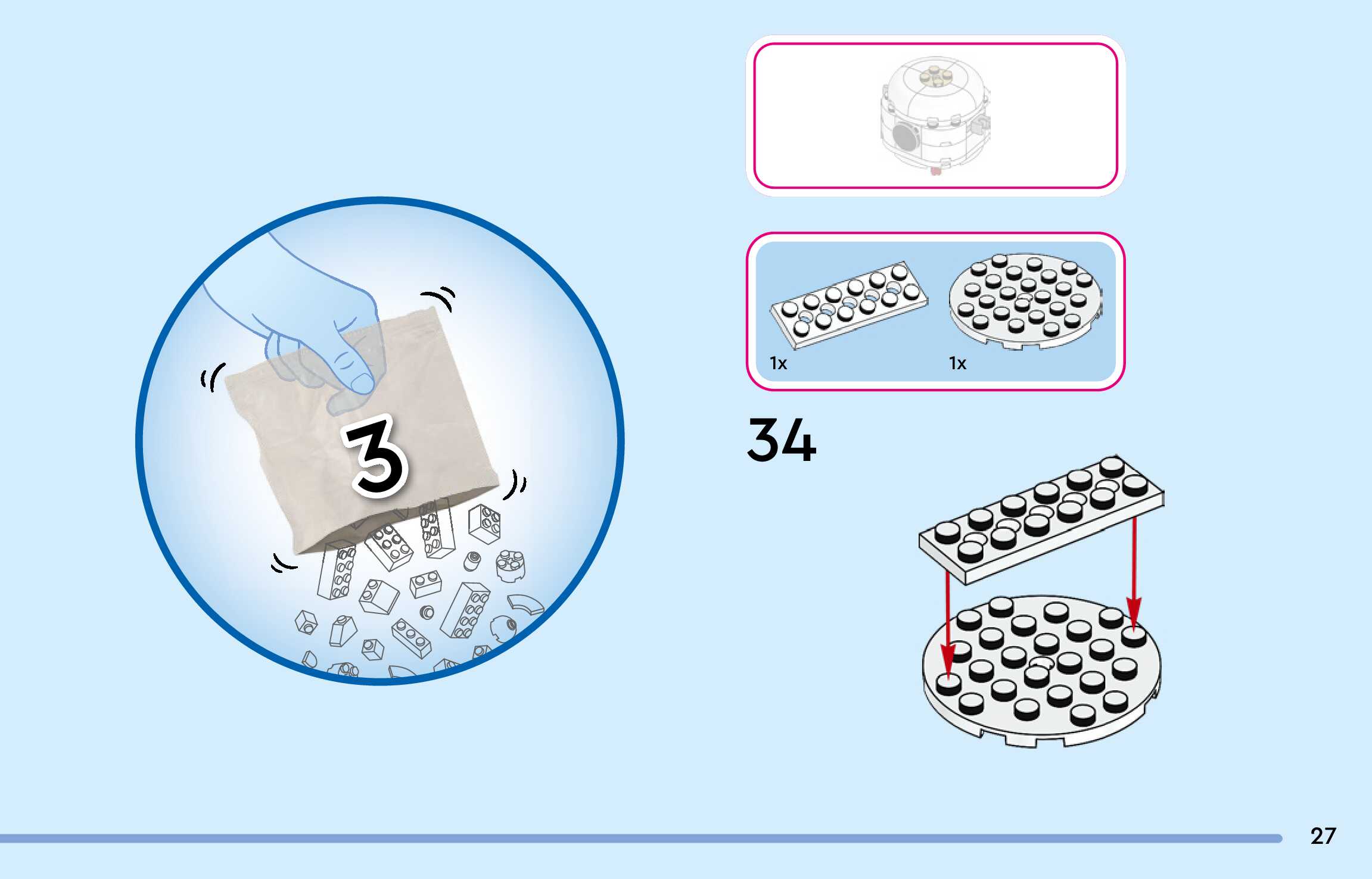 3

1x

1x

34

27