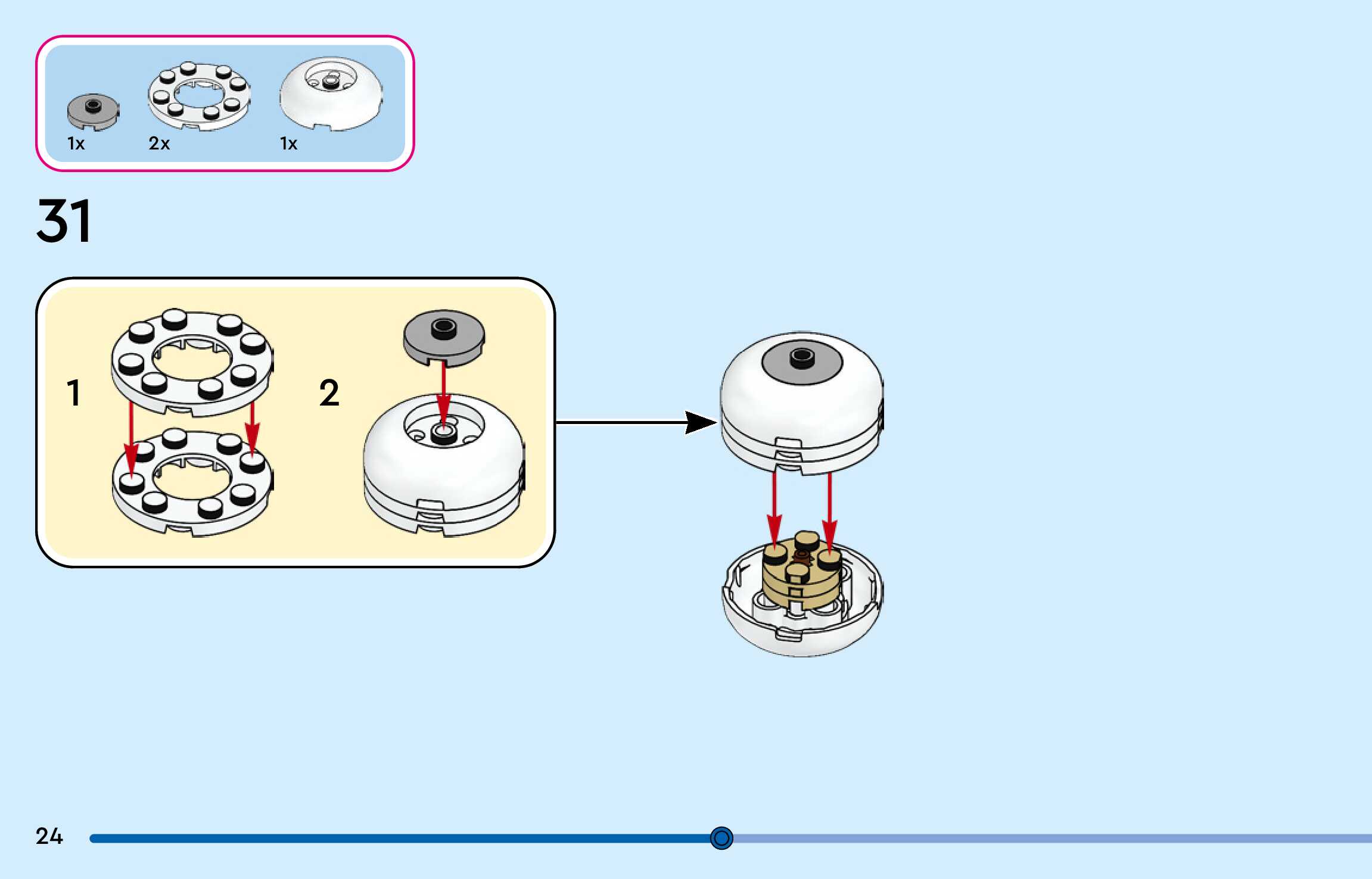 1x 2x 1x

31

1

2

24