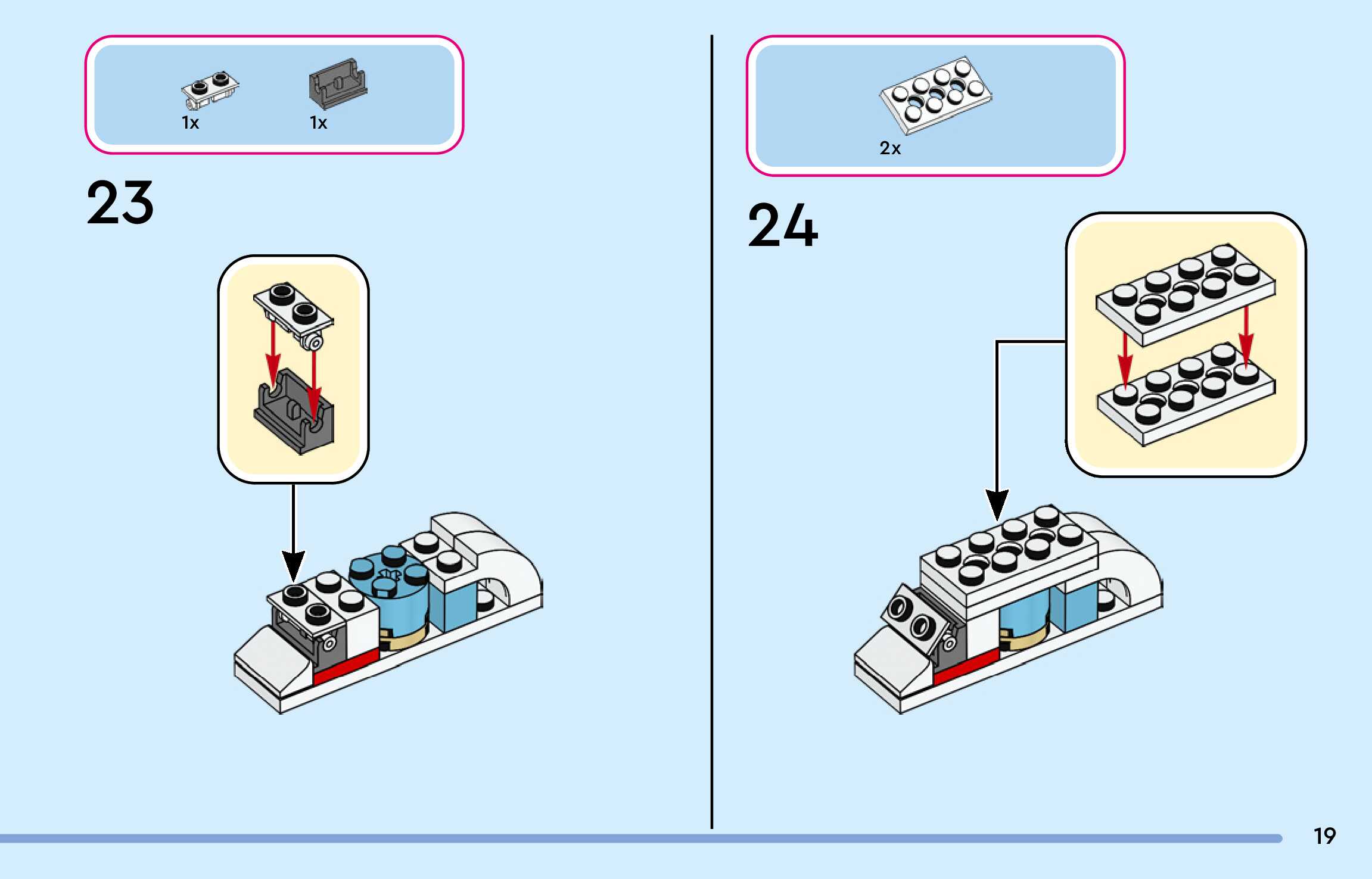 1x 1x

23

2x

24

19