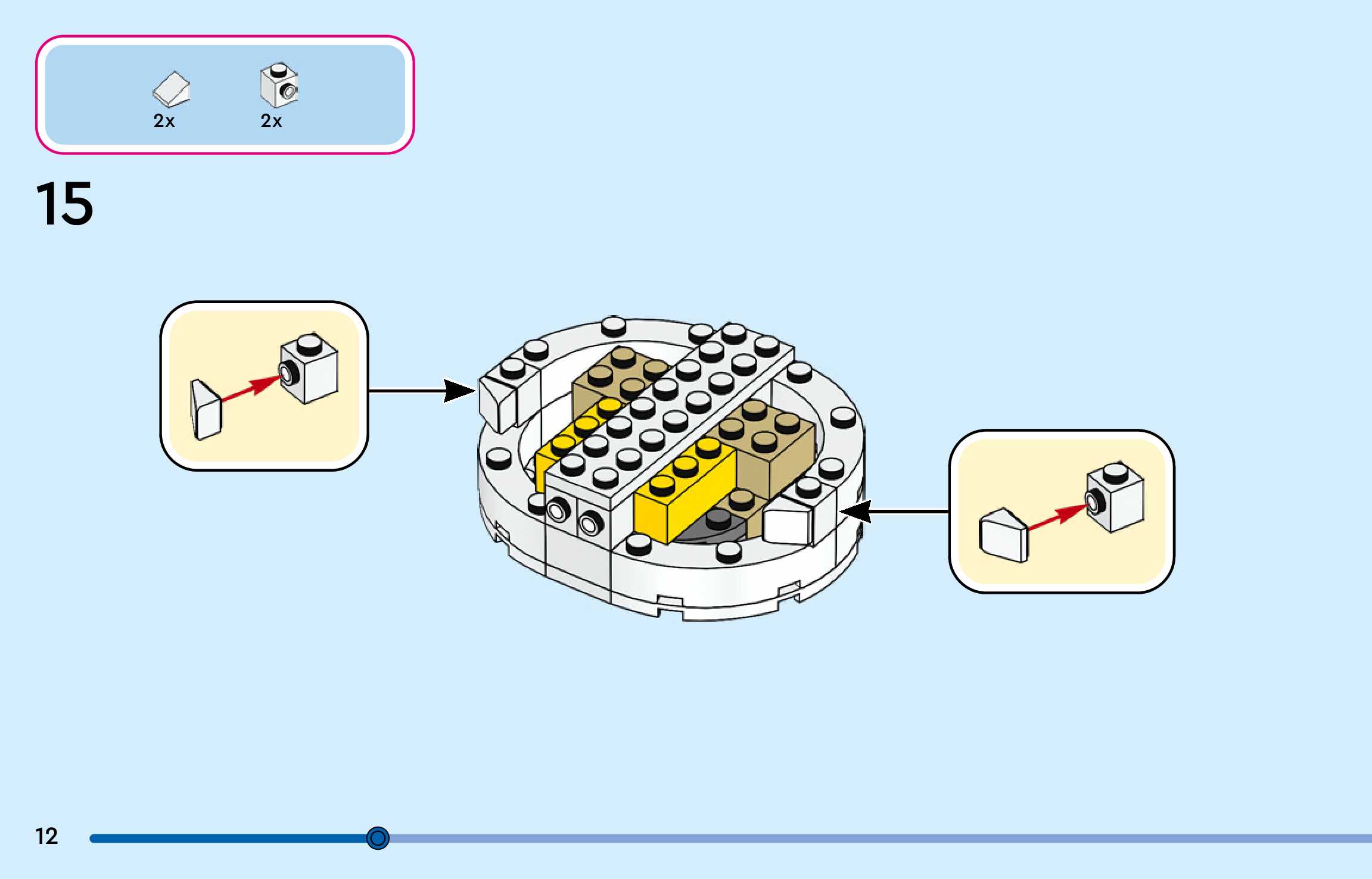 2x
2x

15

12