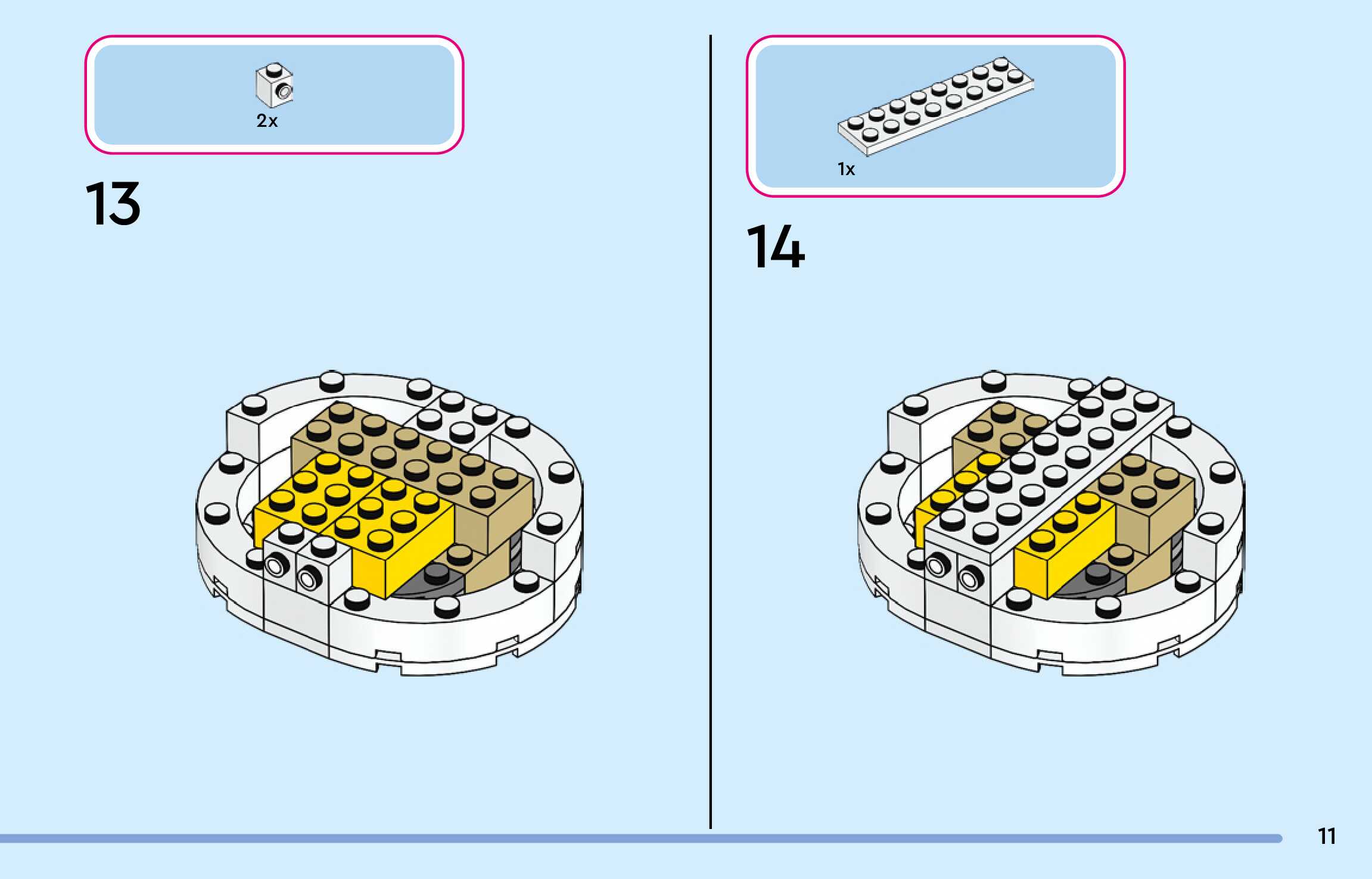 2x

13

1x

14

11