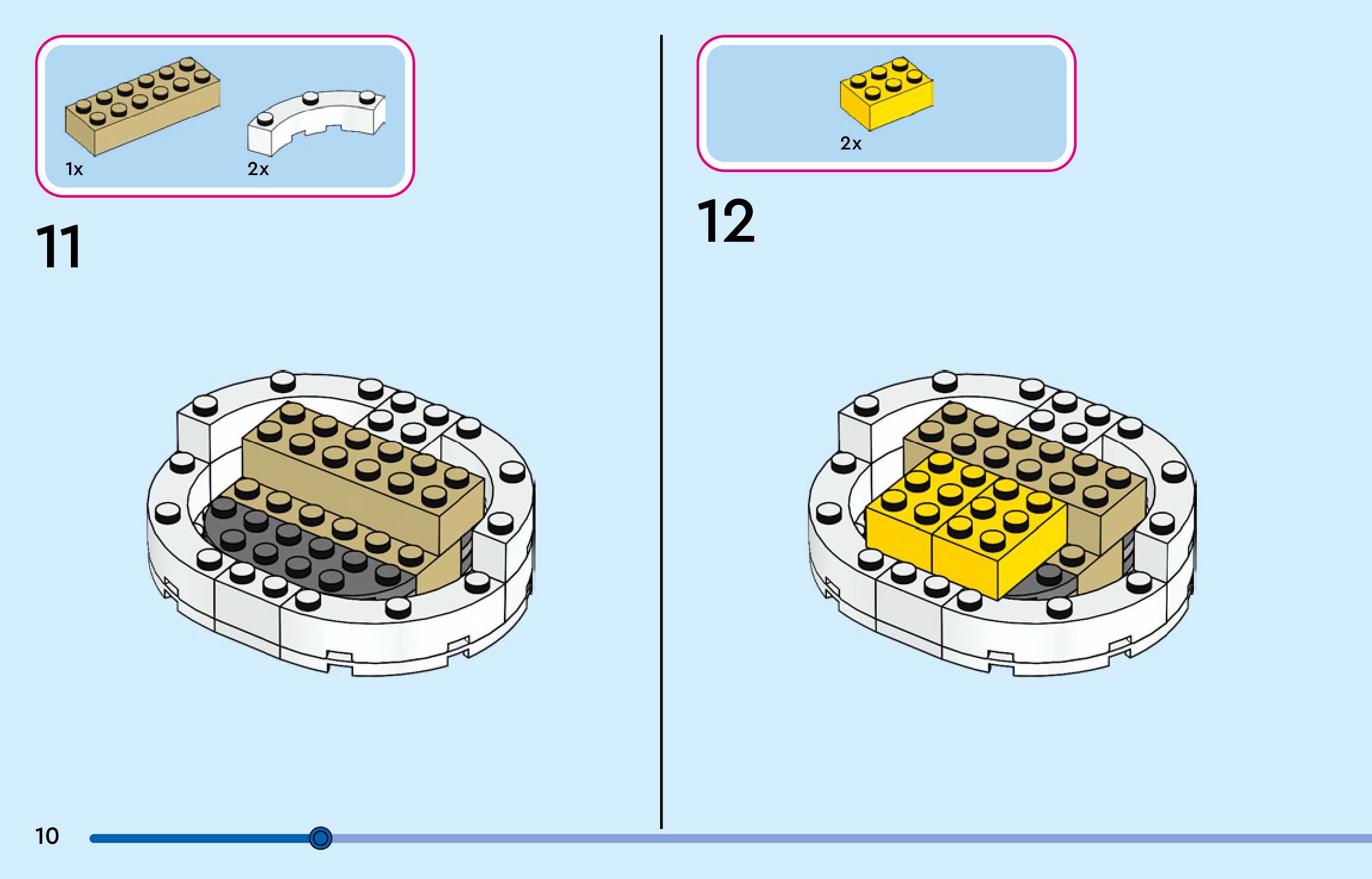 1x 2x

11

2x

12

10