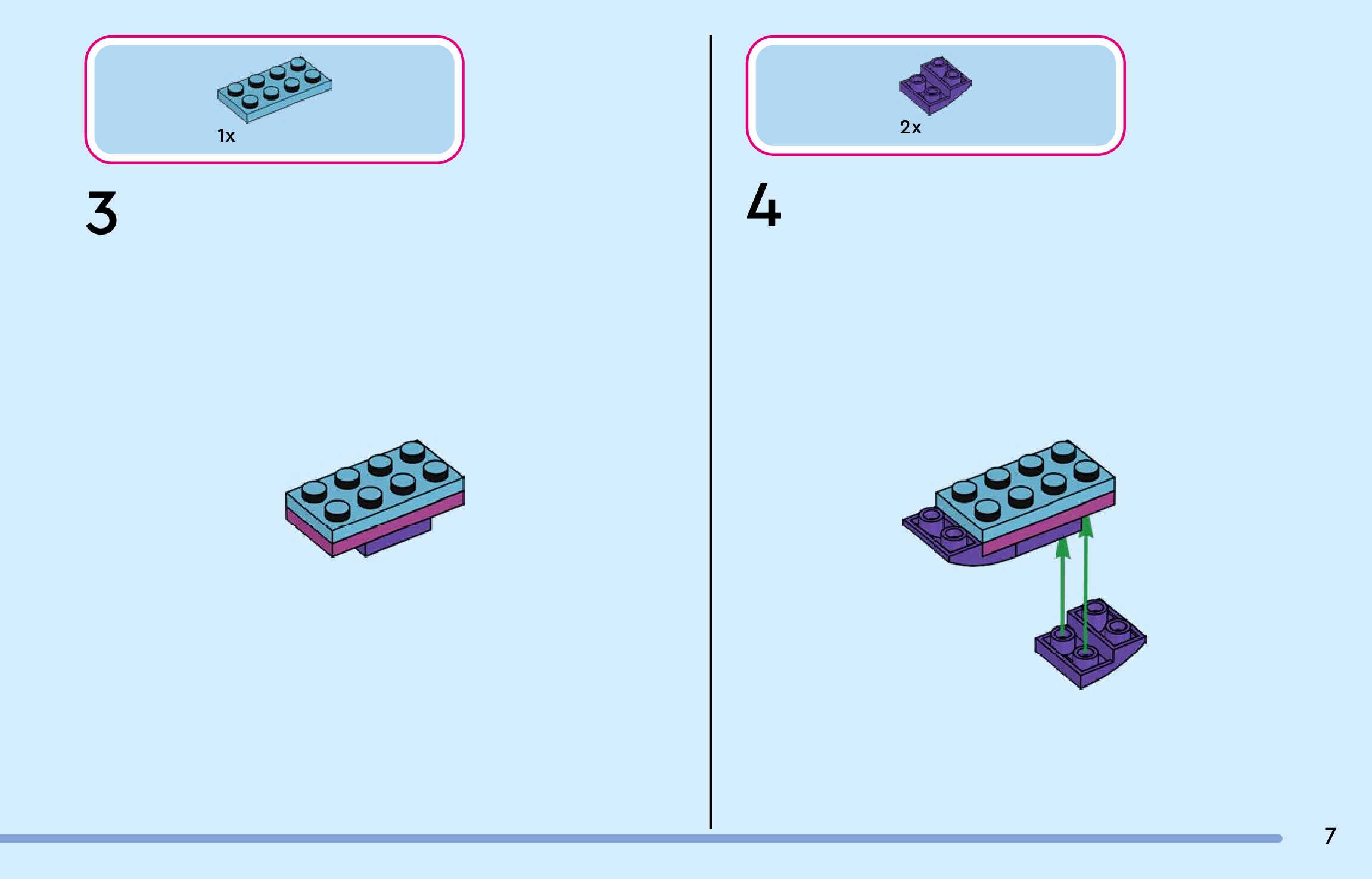 1x

3

2x

4

7