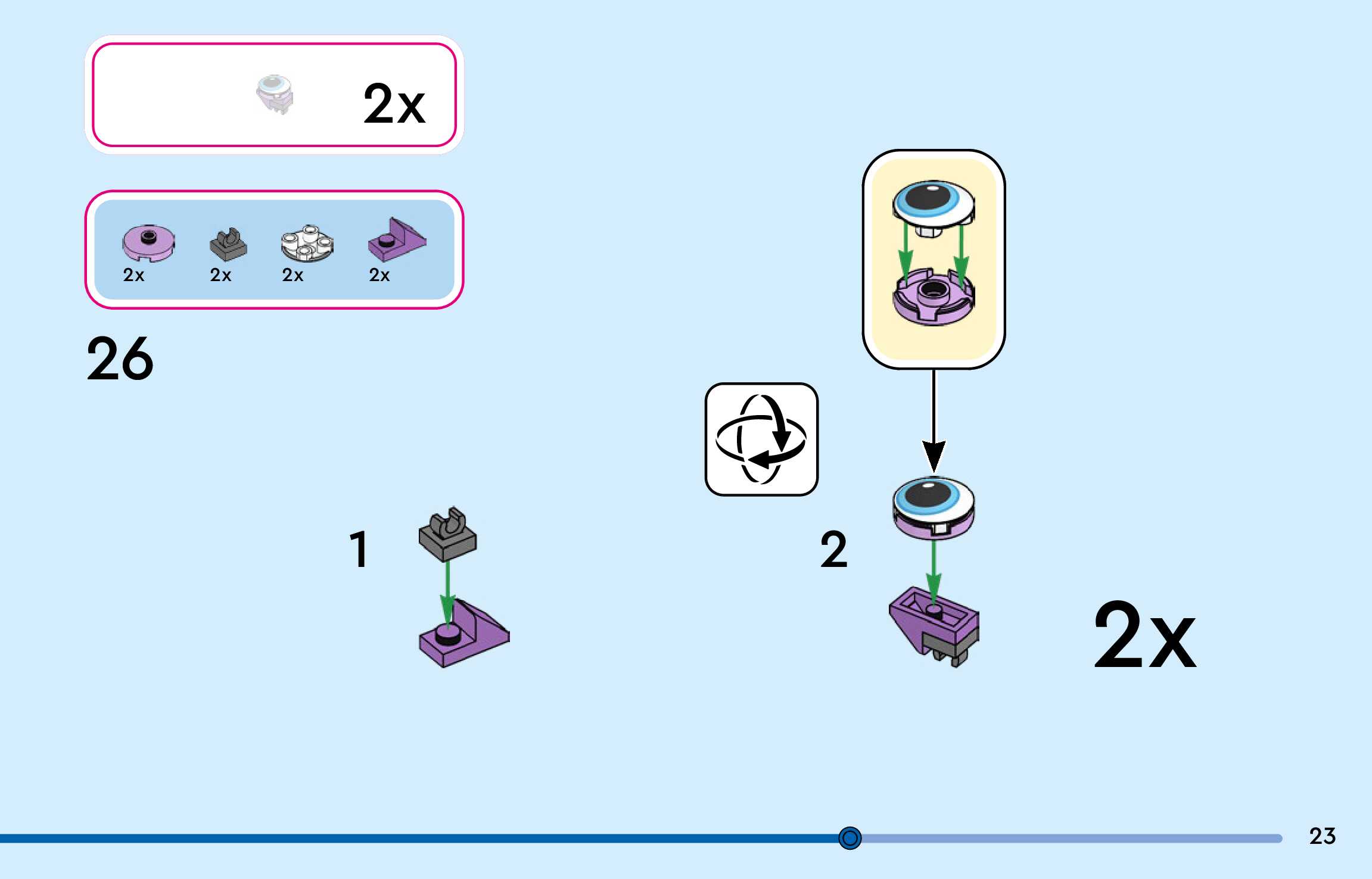 2x

2x 2x 2x 2x

26

1

2

2x

23