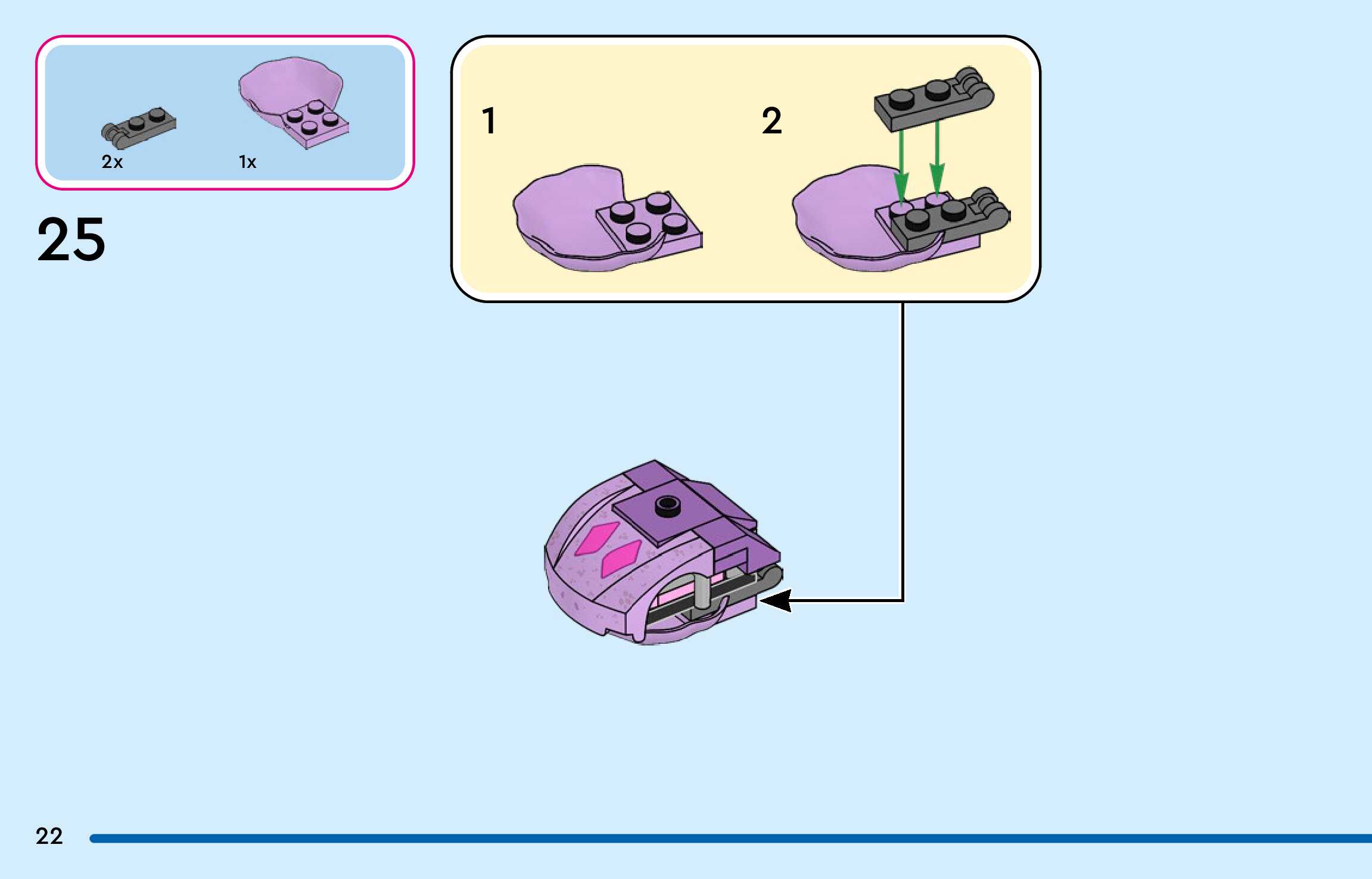 2x

1x

25

1

2

22