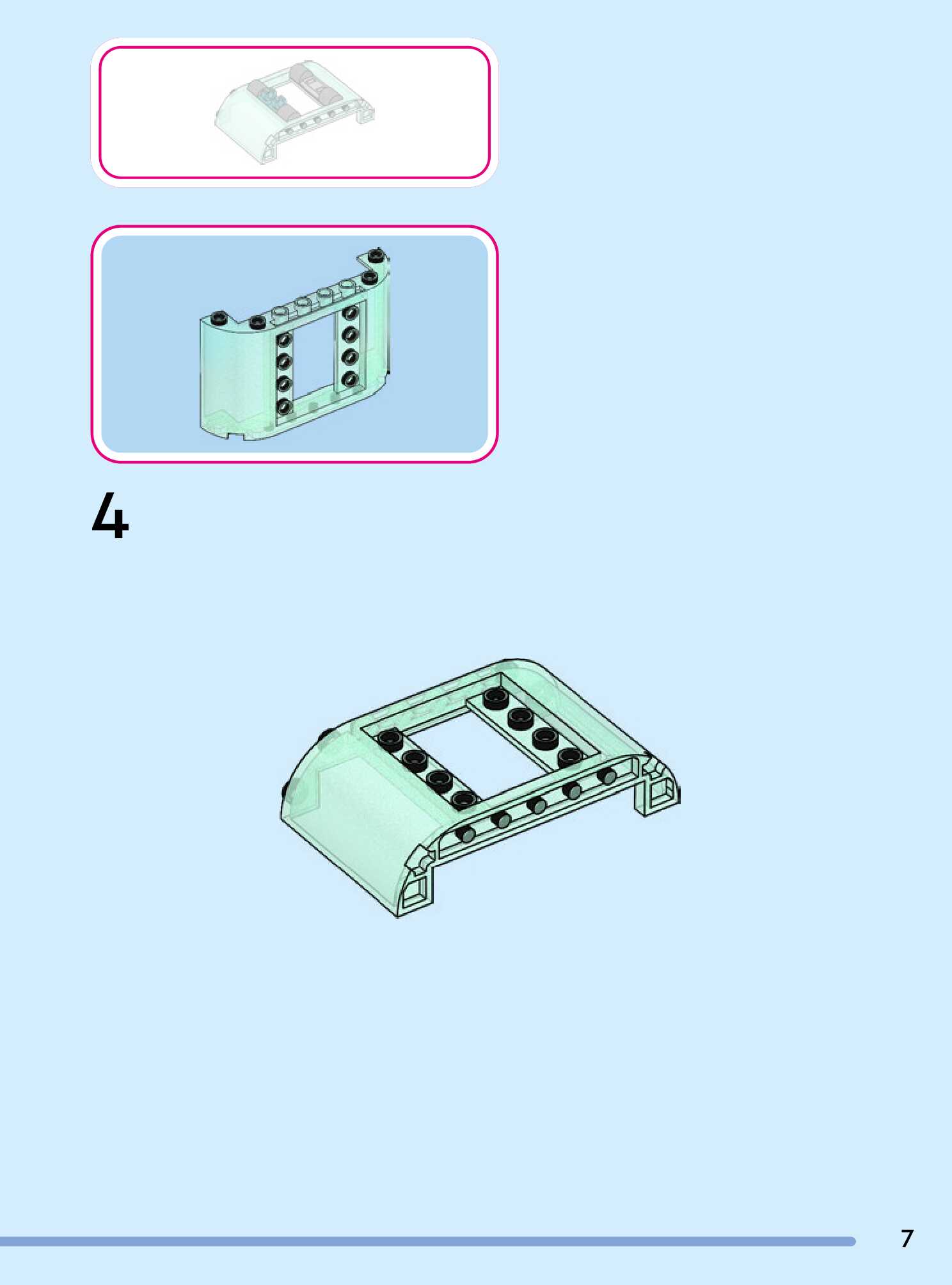 4

7