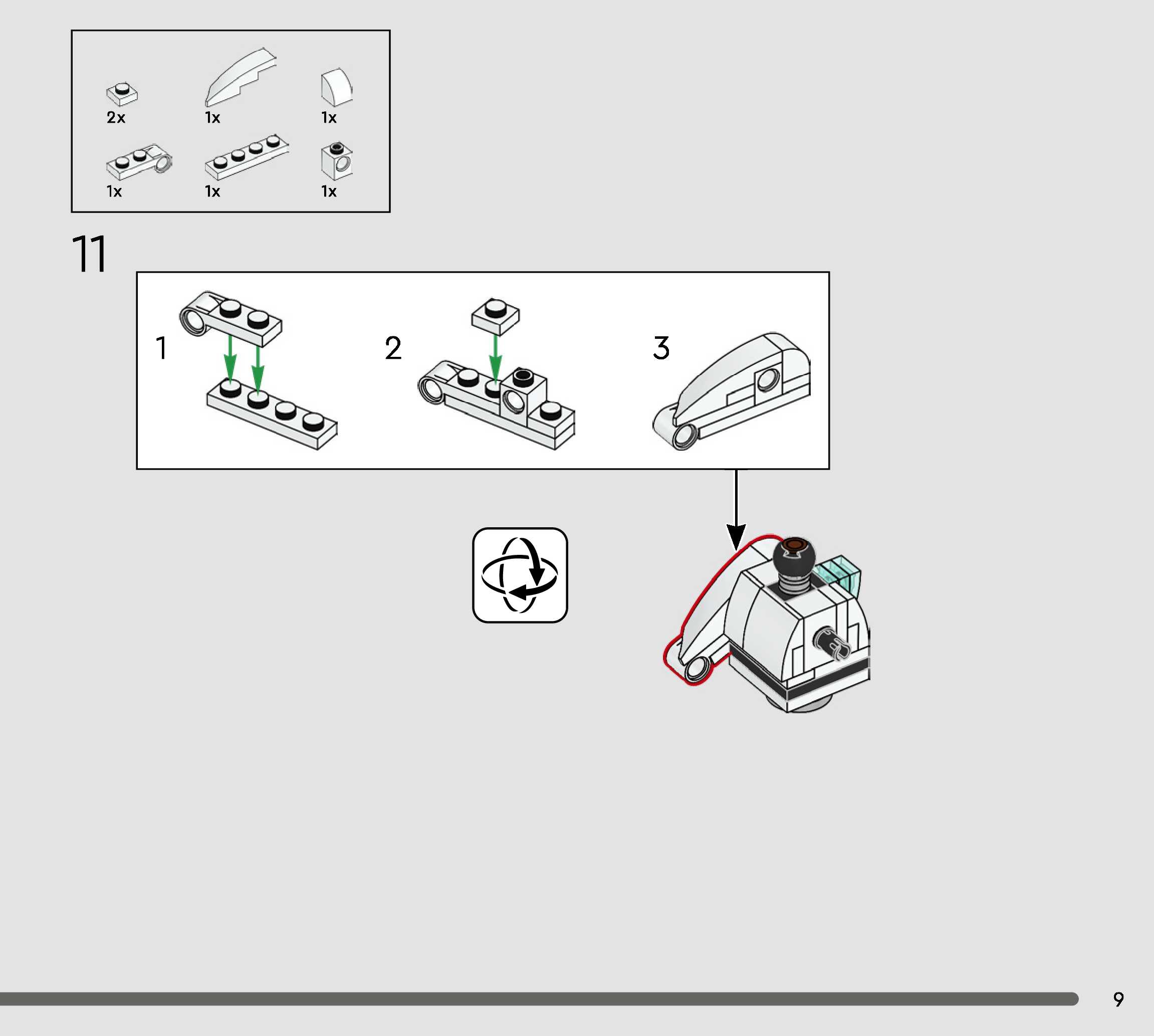 2x
1x
1x
1x
1x
1x

11

1
2
3

9