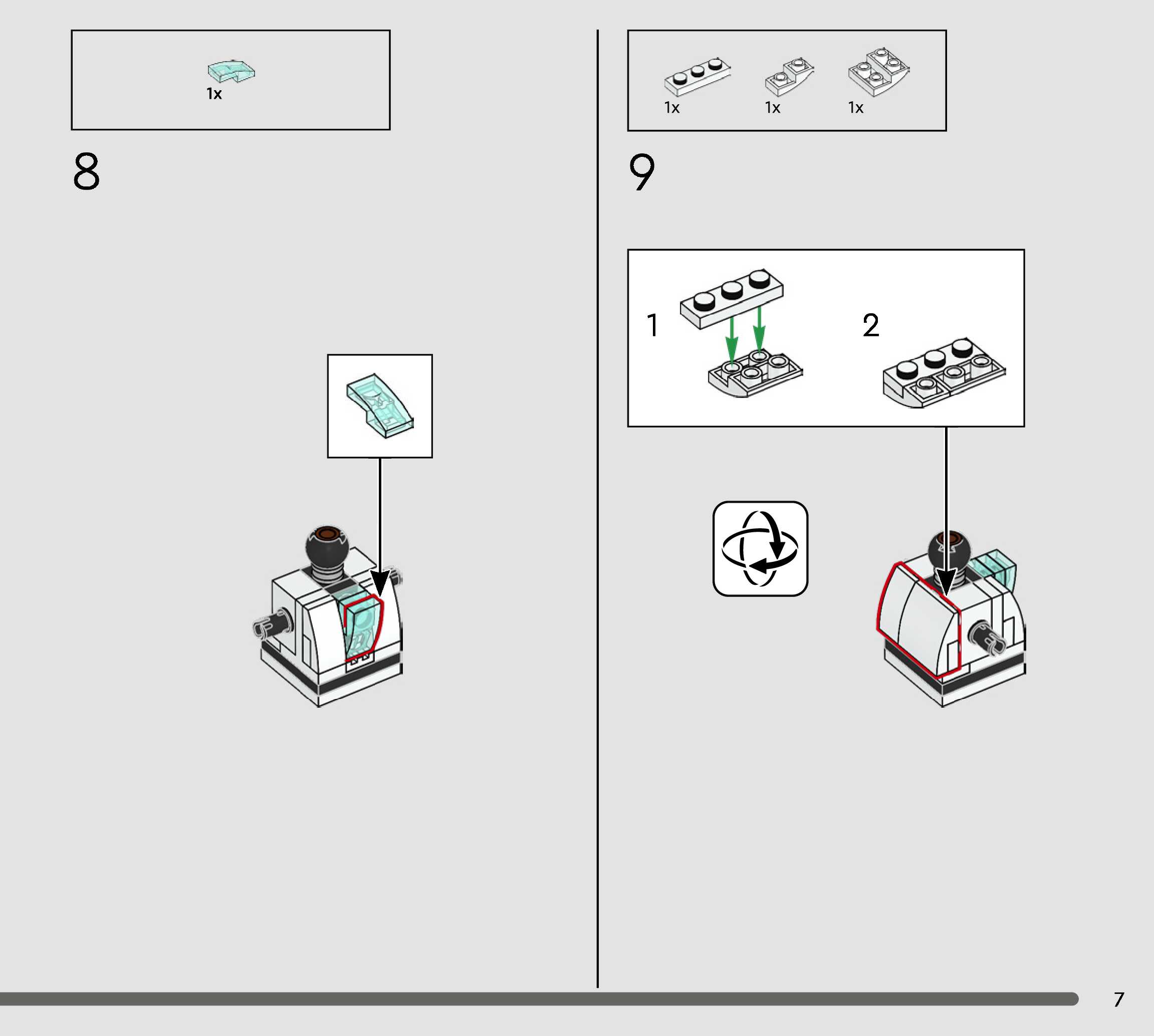 1x

8

1x 1x 1x

9

1

2

7