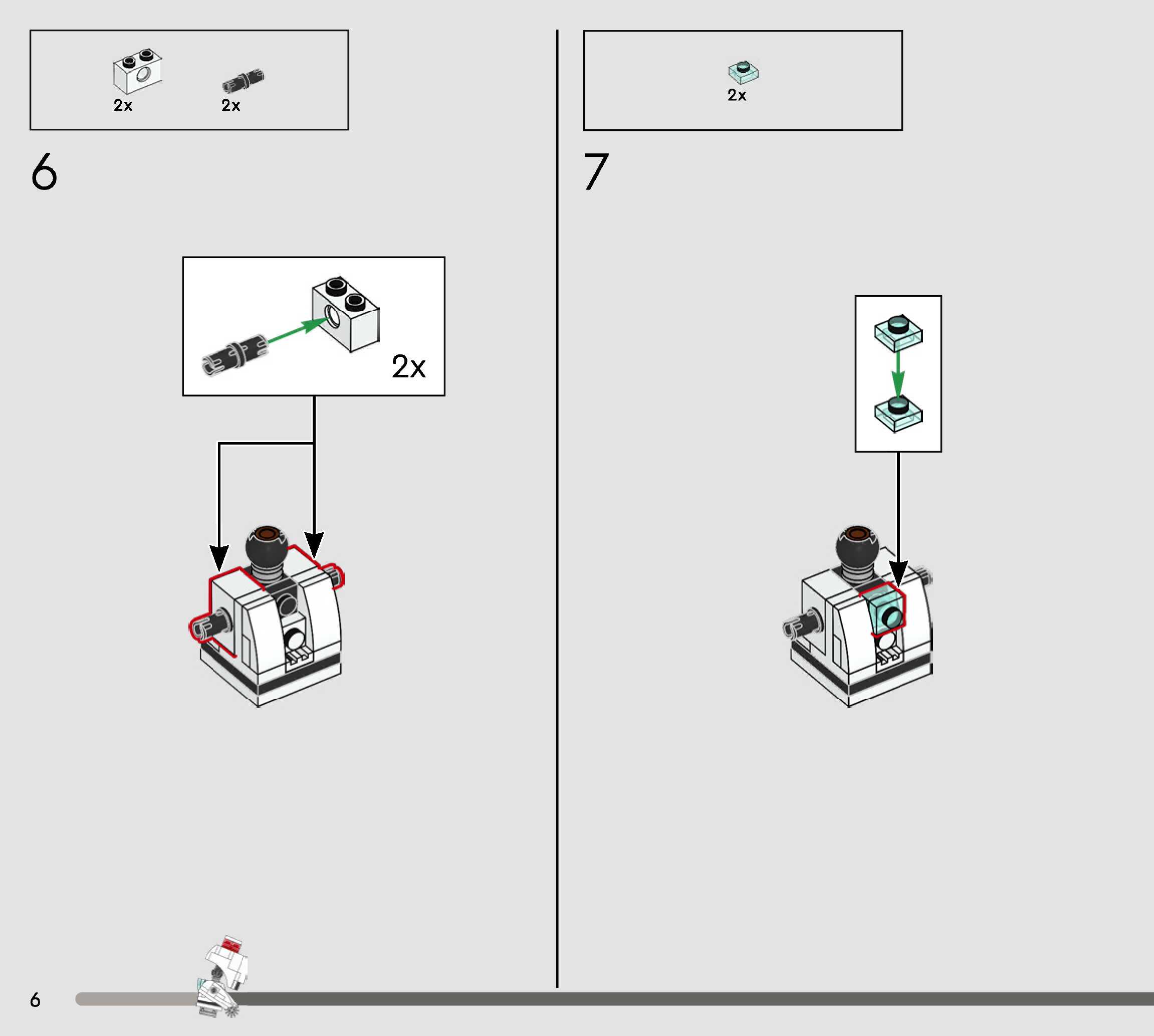 2x 2x

6

2x

2x

7

6