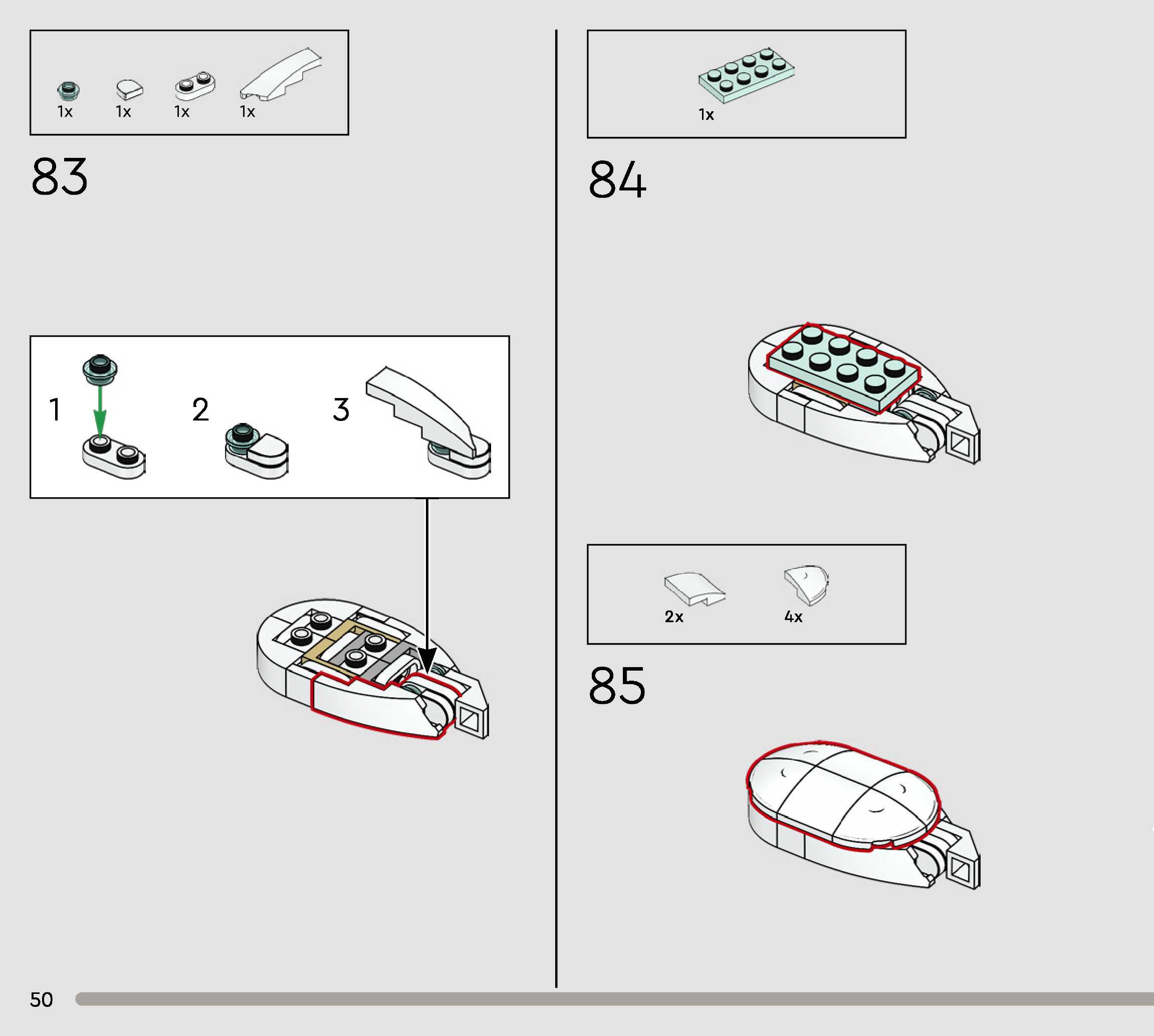 1x 1x 1x 1x

83

1

2

3

1x

84

2x 4x

85

50