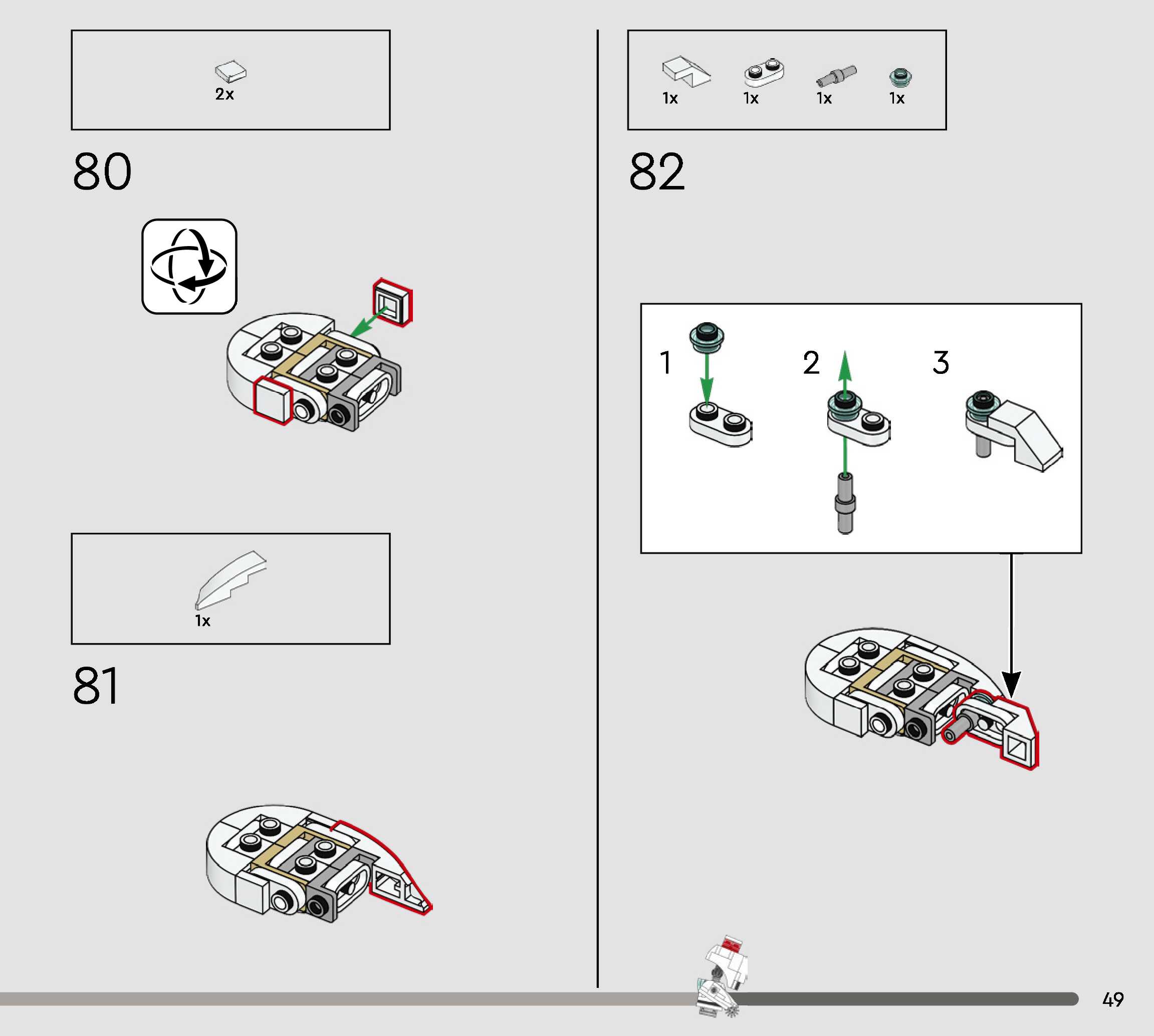 2x

80

1x

81

1x 1x 1x 1x

82

1

2

3

49