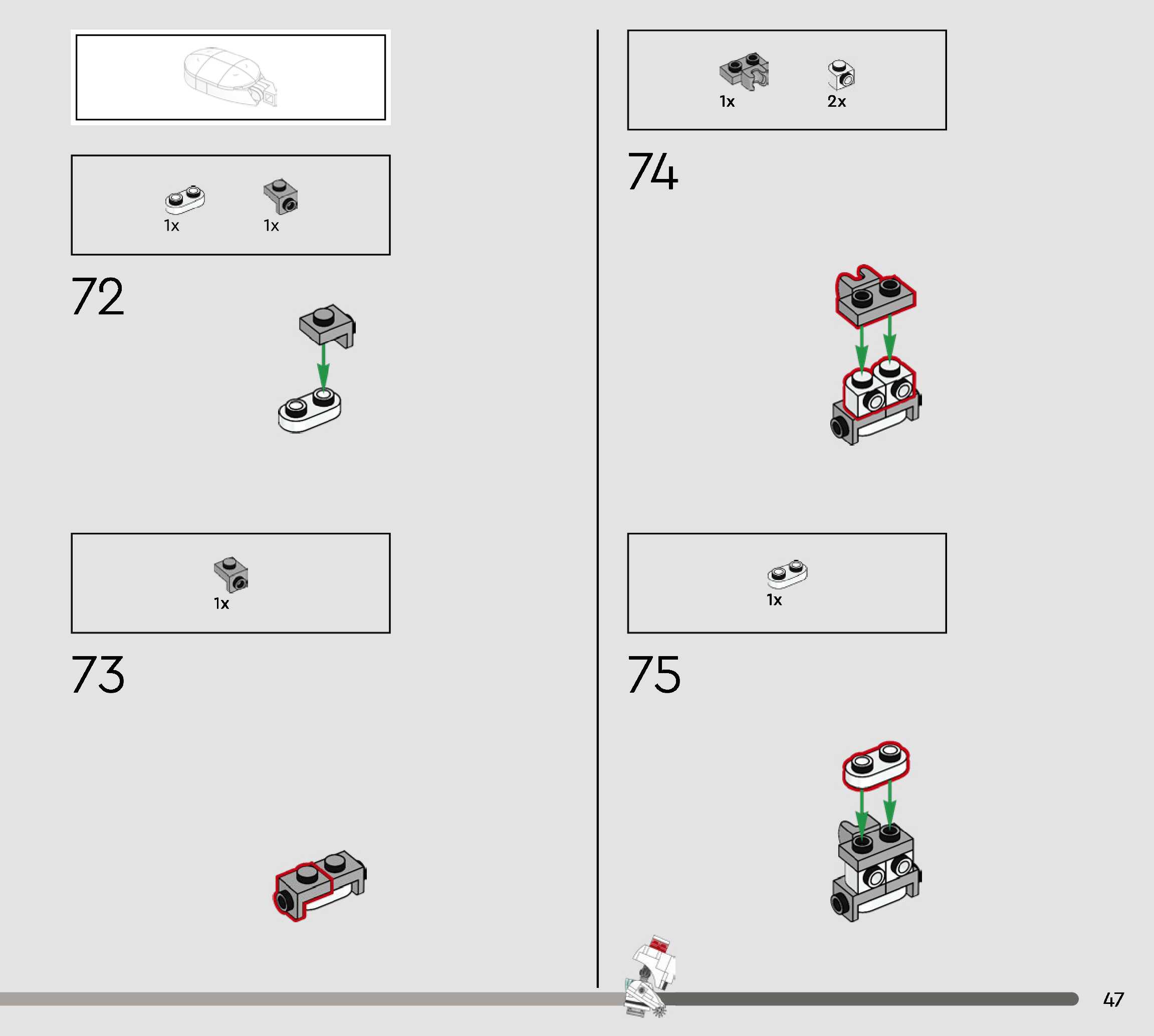 1x 1x

72

1x

73

1x 2x

74

1x

75

47