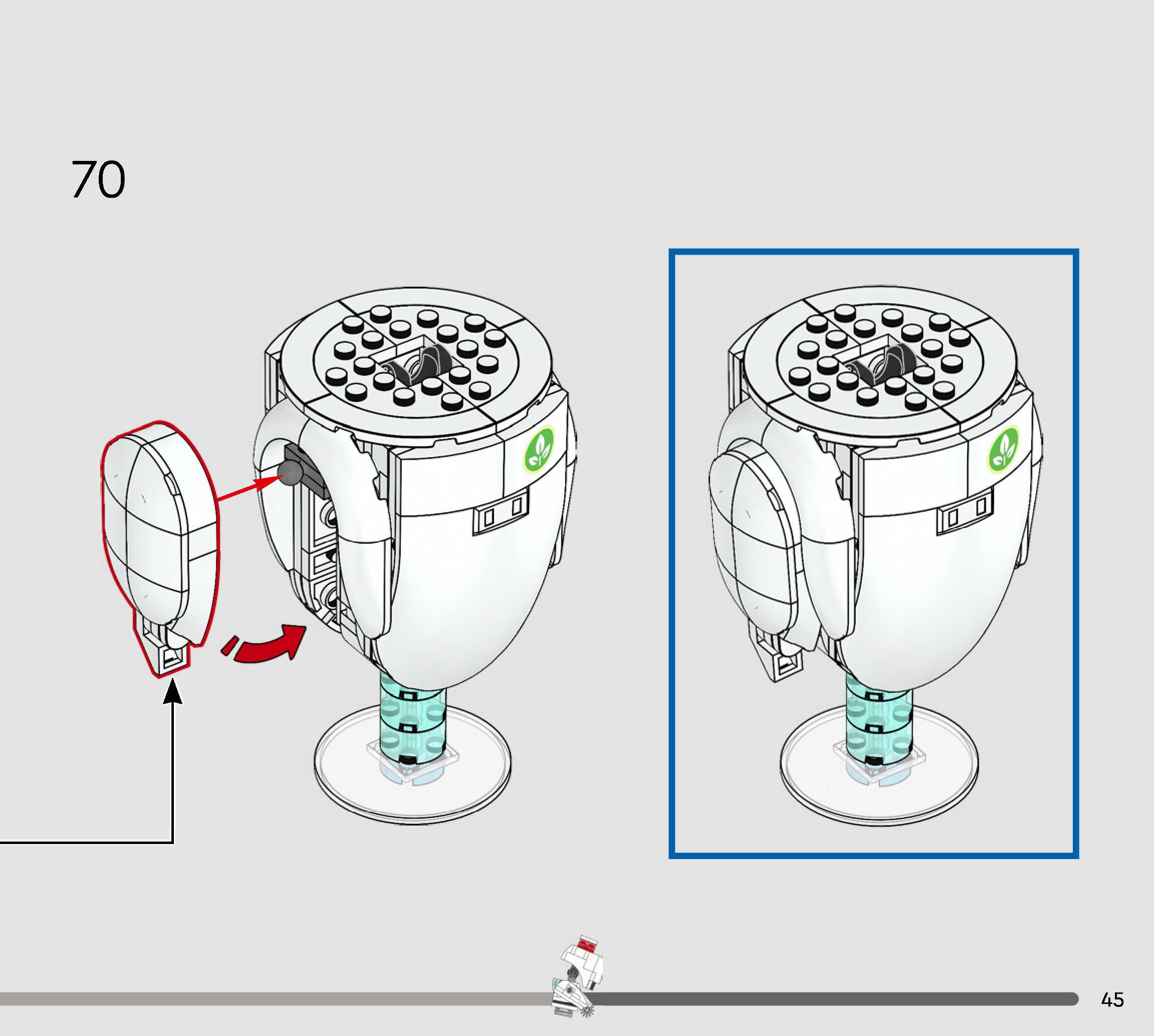 70

45