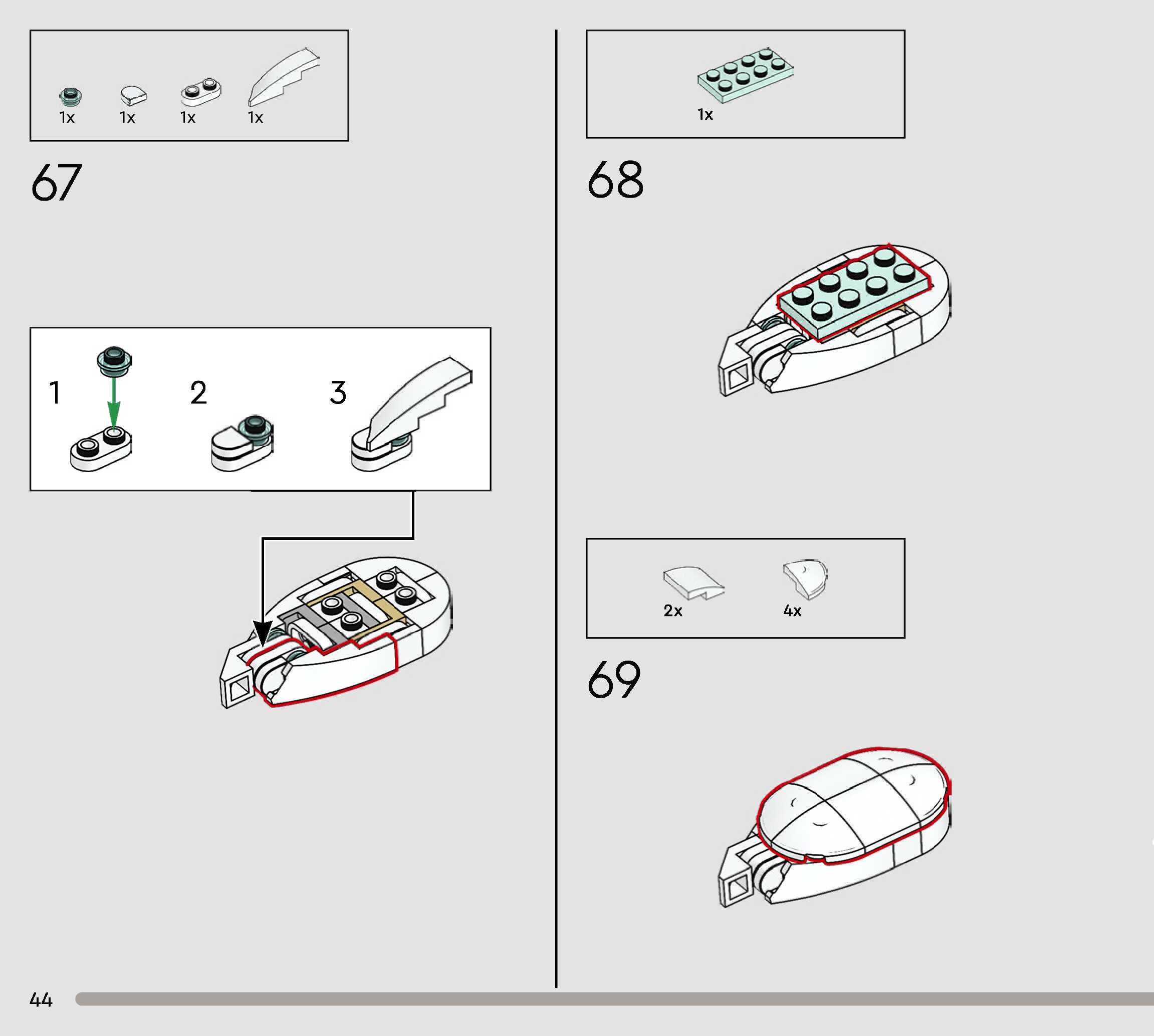 1x 1x 1x 1x

67

1

2

3

1x

68

2x 4x

69

44