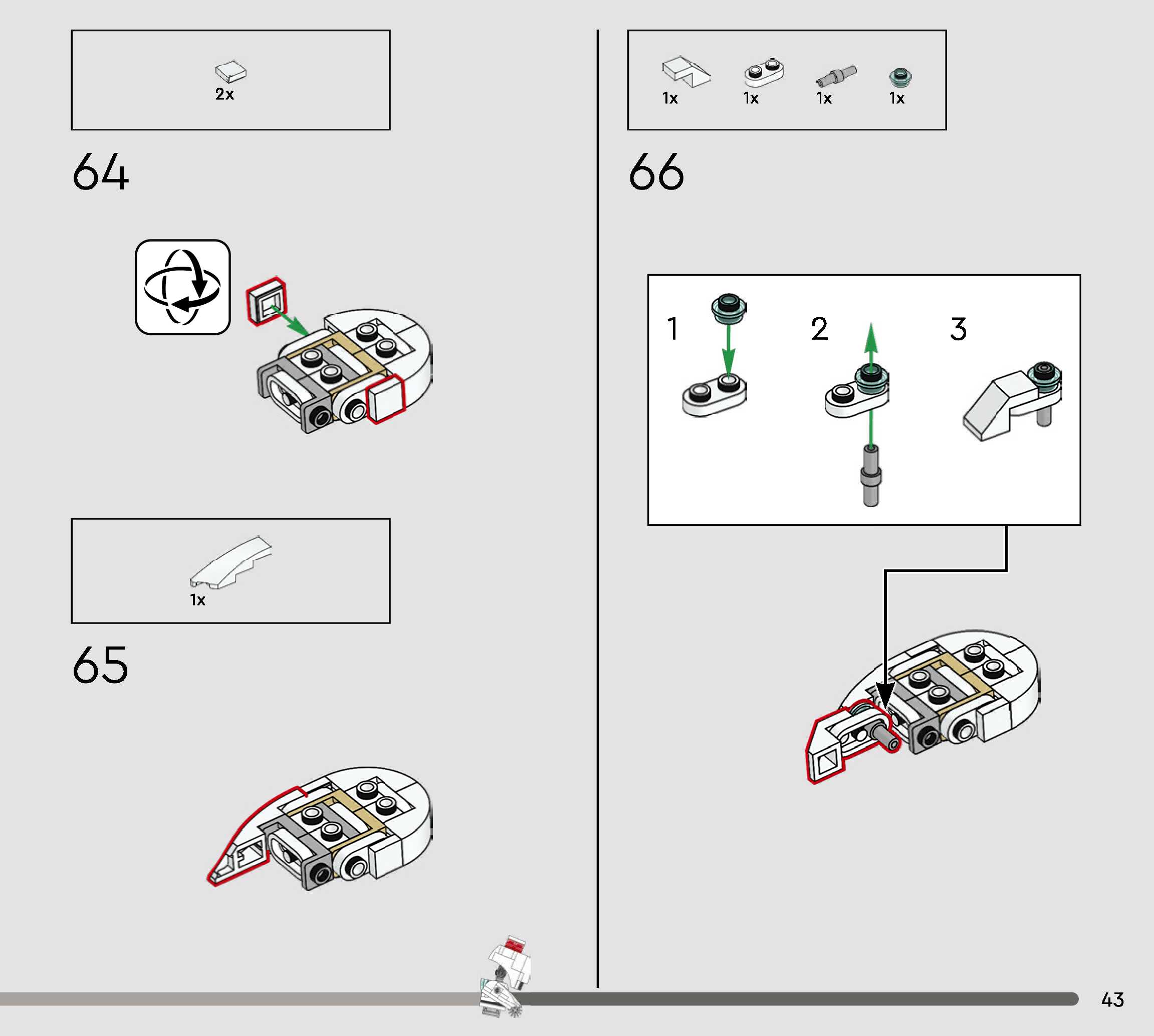 2x

64

1x

65

1x 1x 1x 1x

66

1

2

3

43