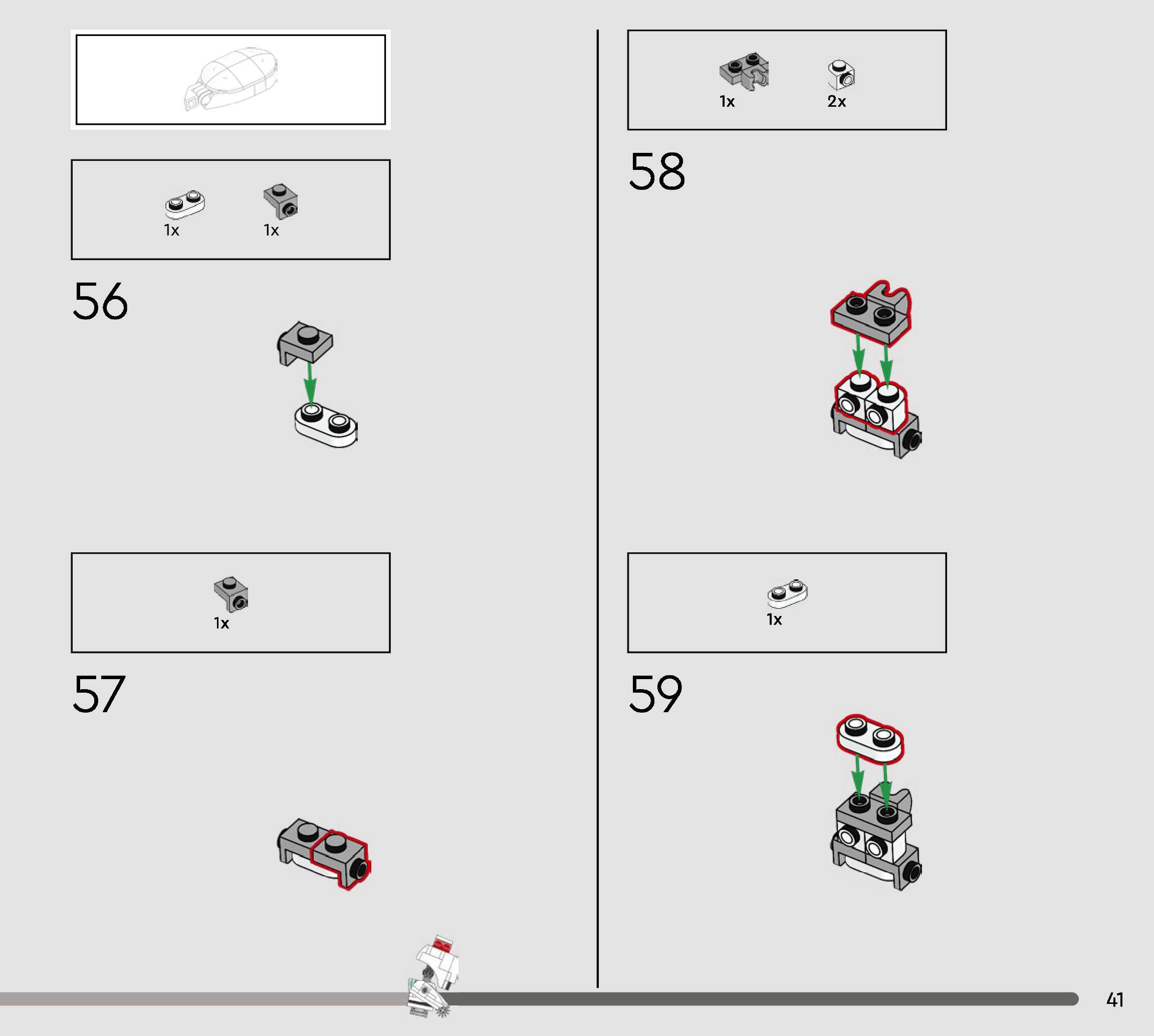 1x 1x

56

1x

57

1x 2x

58

1x

59

41