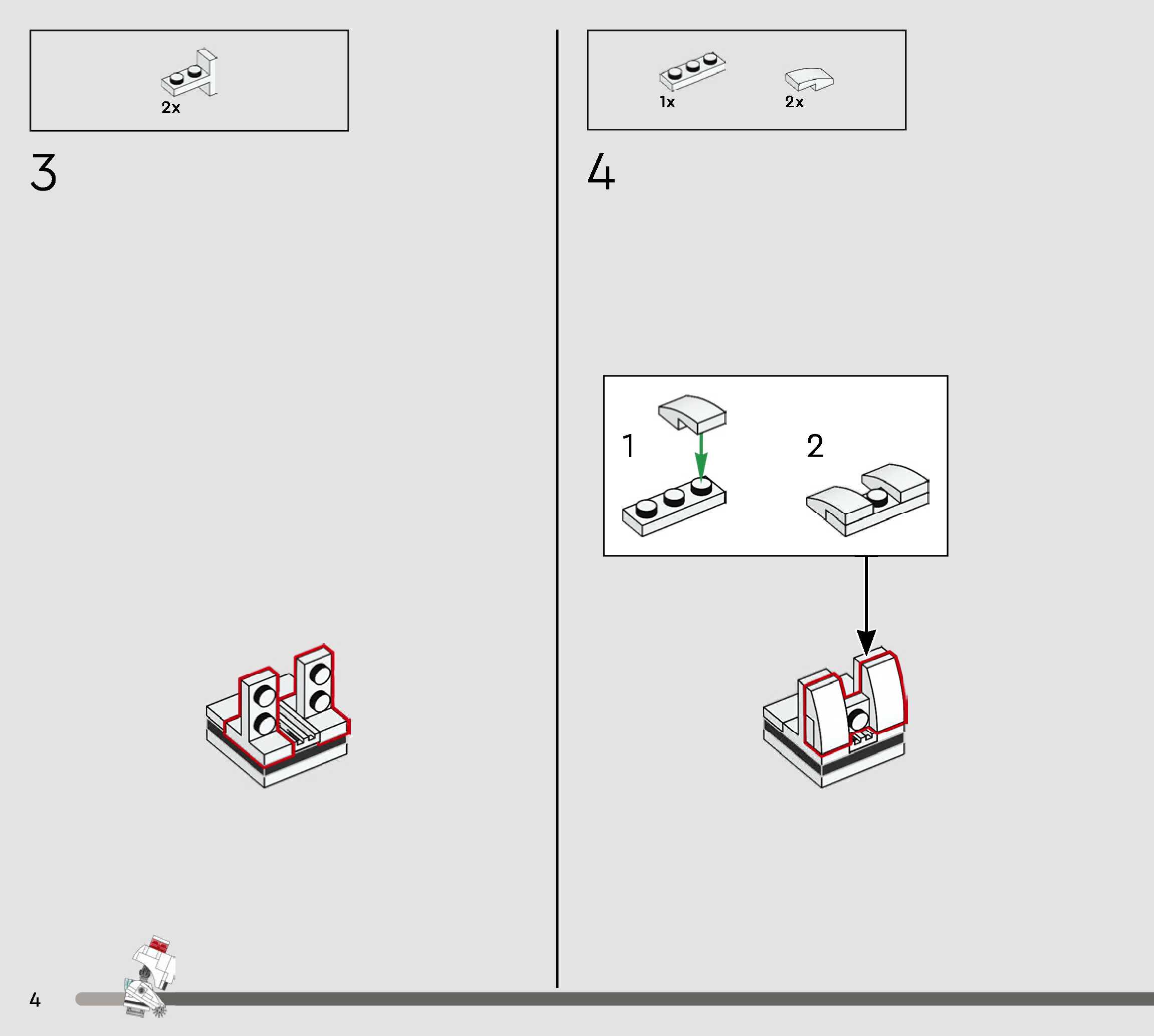 2x

3

1x 2x

4

1

2

4