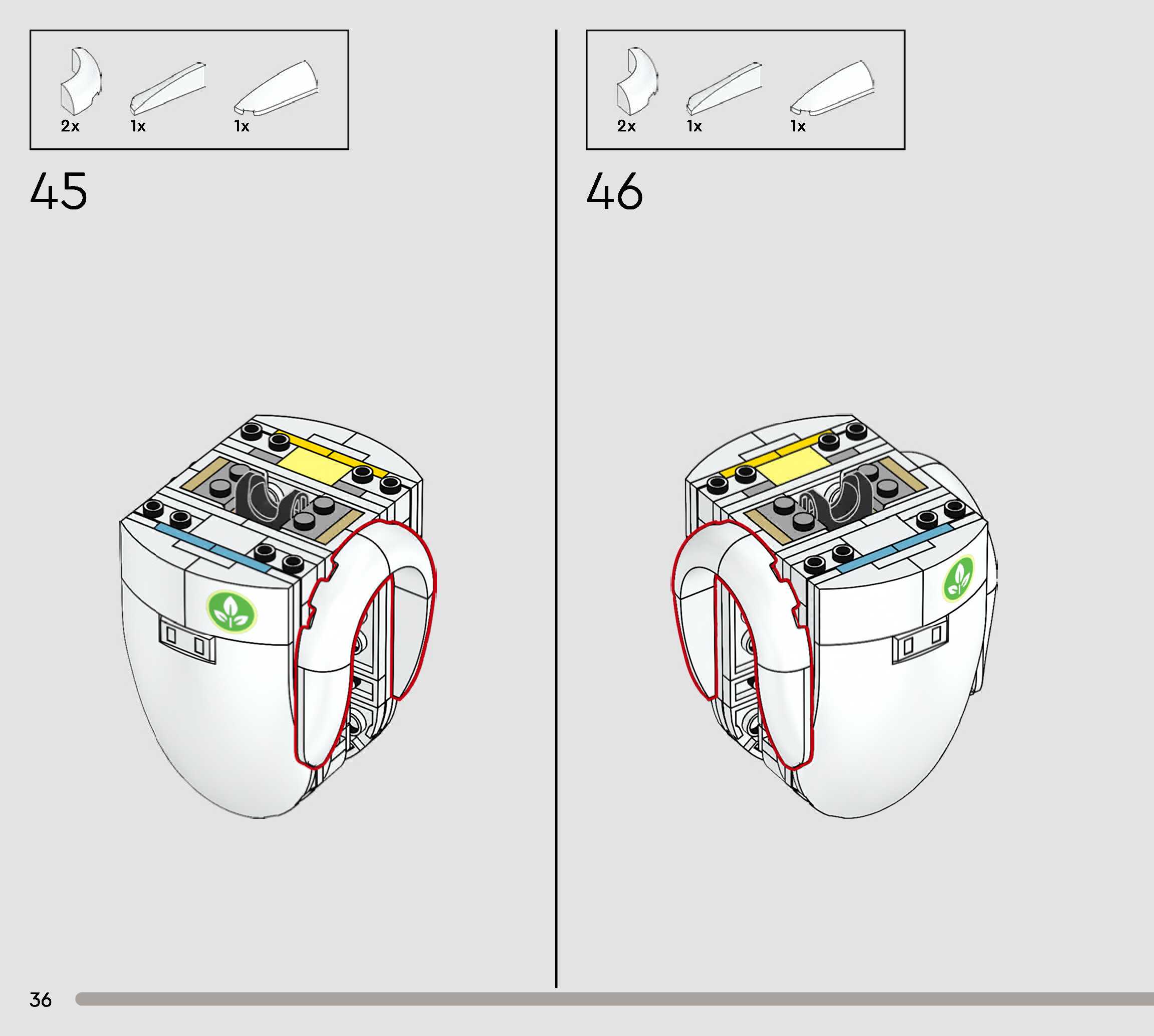 2x 1x 1x

45

2x 1x 1x

46

36