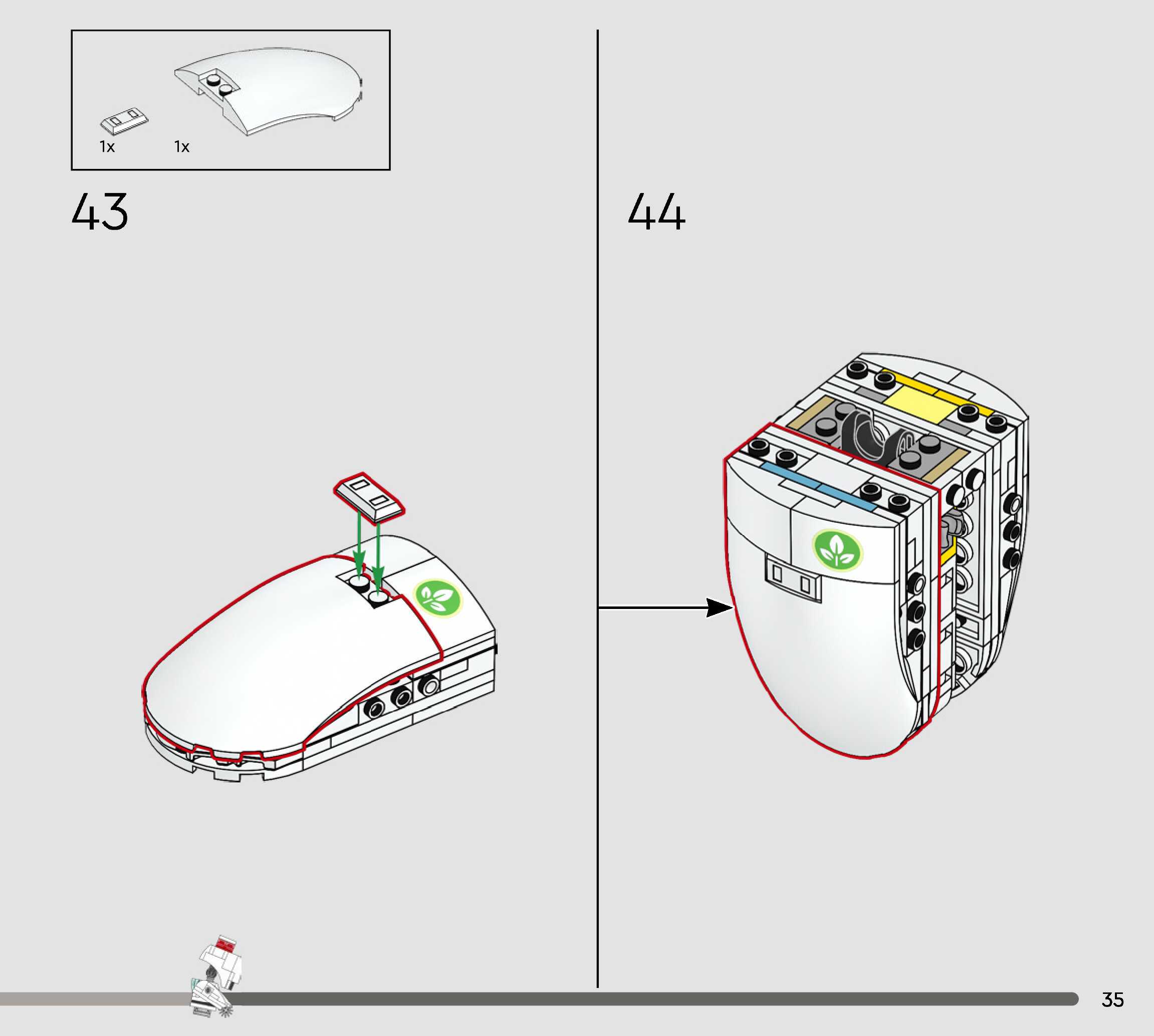 1x 1x

43

44

35