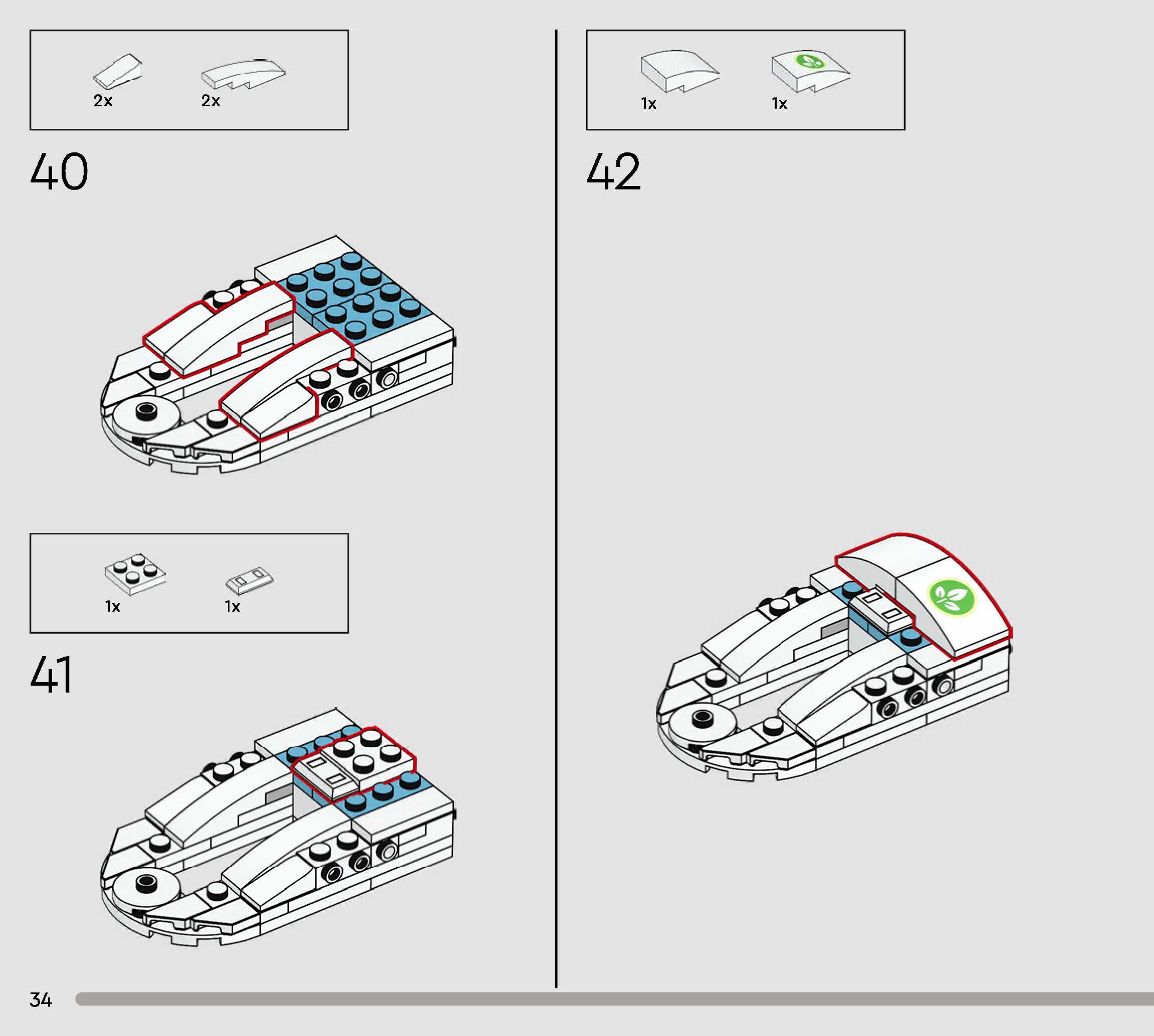 2x 2x

40

1x 1x

41

1x 1x

42

34