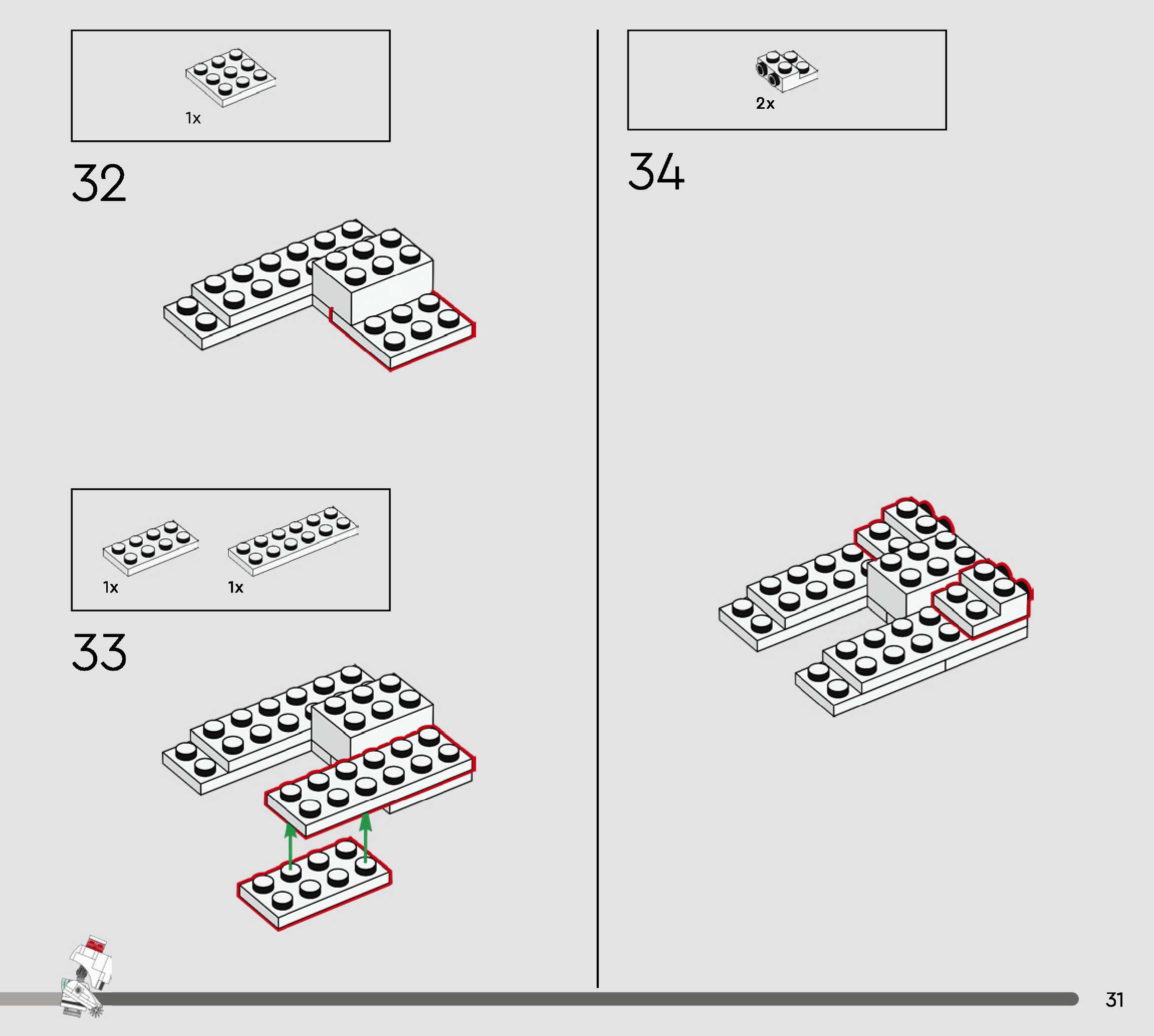 1x

32

1x

1x

33

2x

34

31