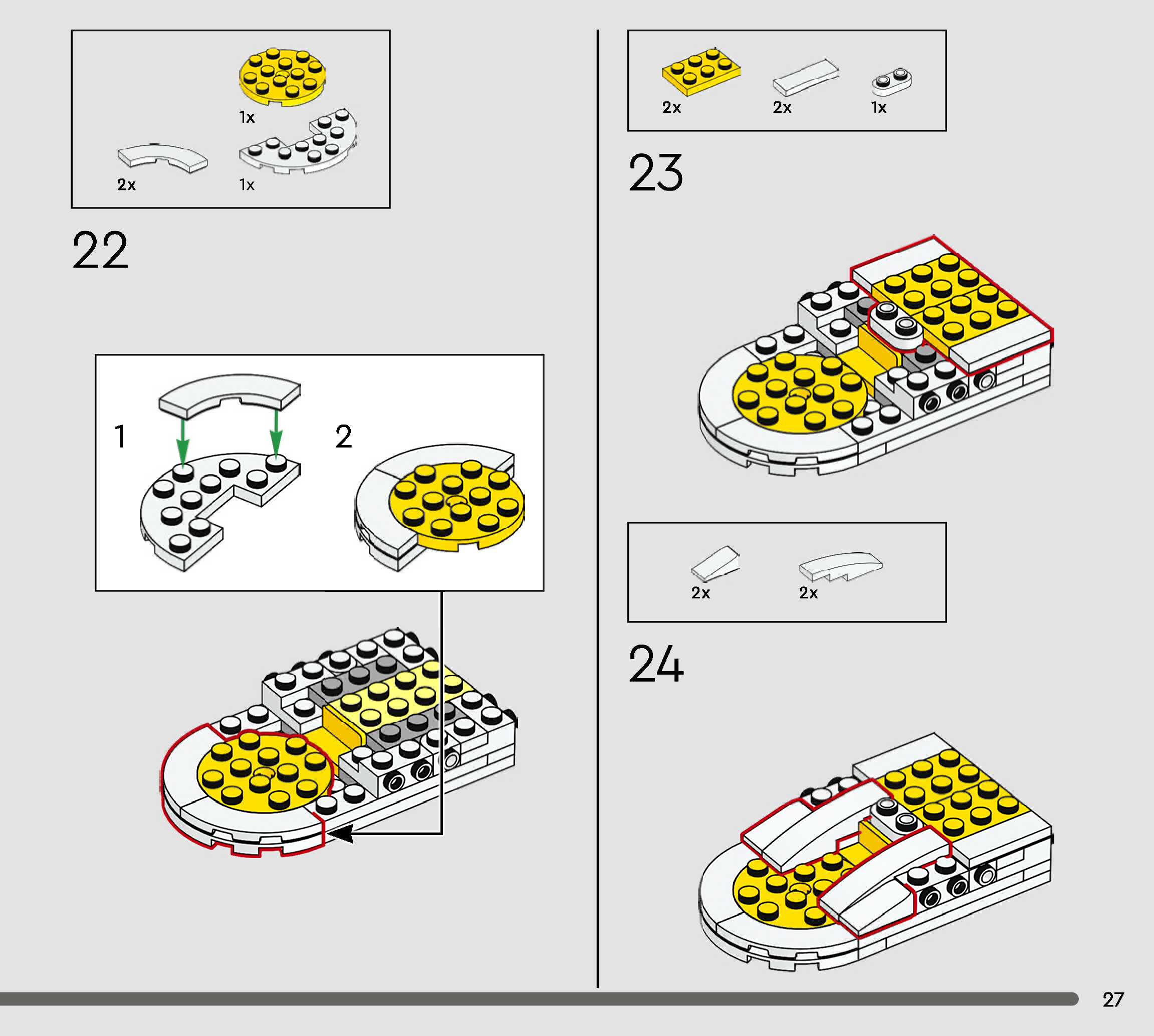 1x

2x

1x

22

1

2

2x

2x

1x

23

2x

2x

24

27