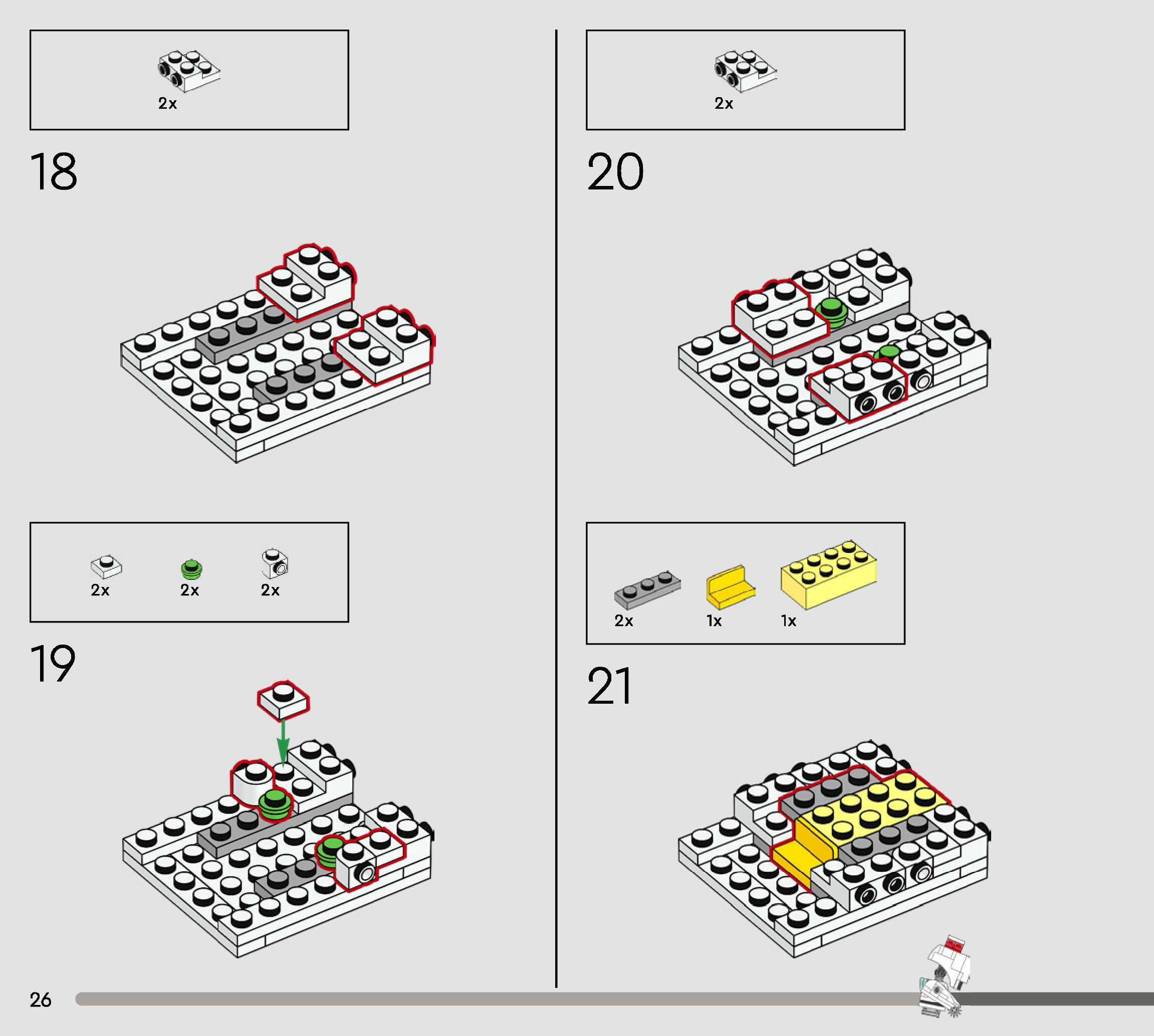 2x

18

2x 2x 2x

19

2x

20

2x 1x 1x

21

26