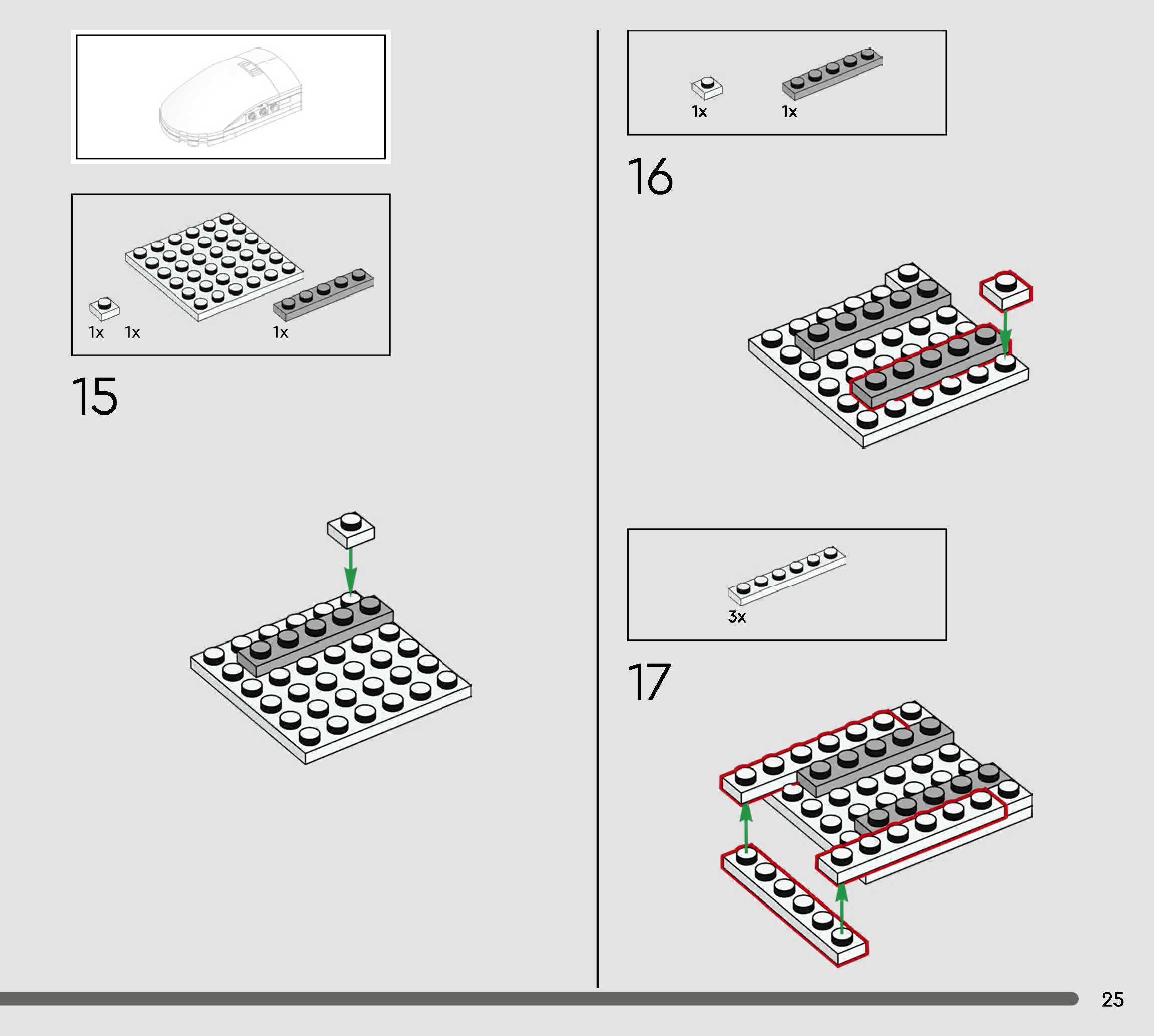 1x 1x 1x

15

1x 1x

16

3x

17

25