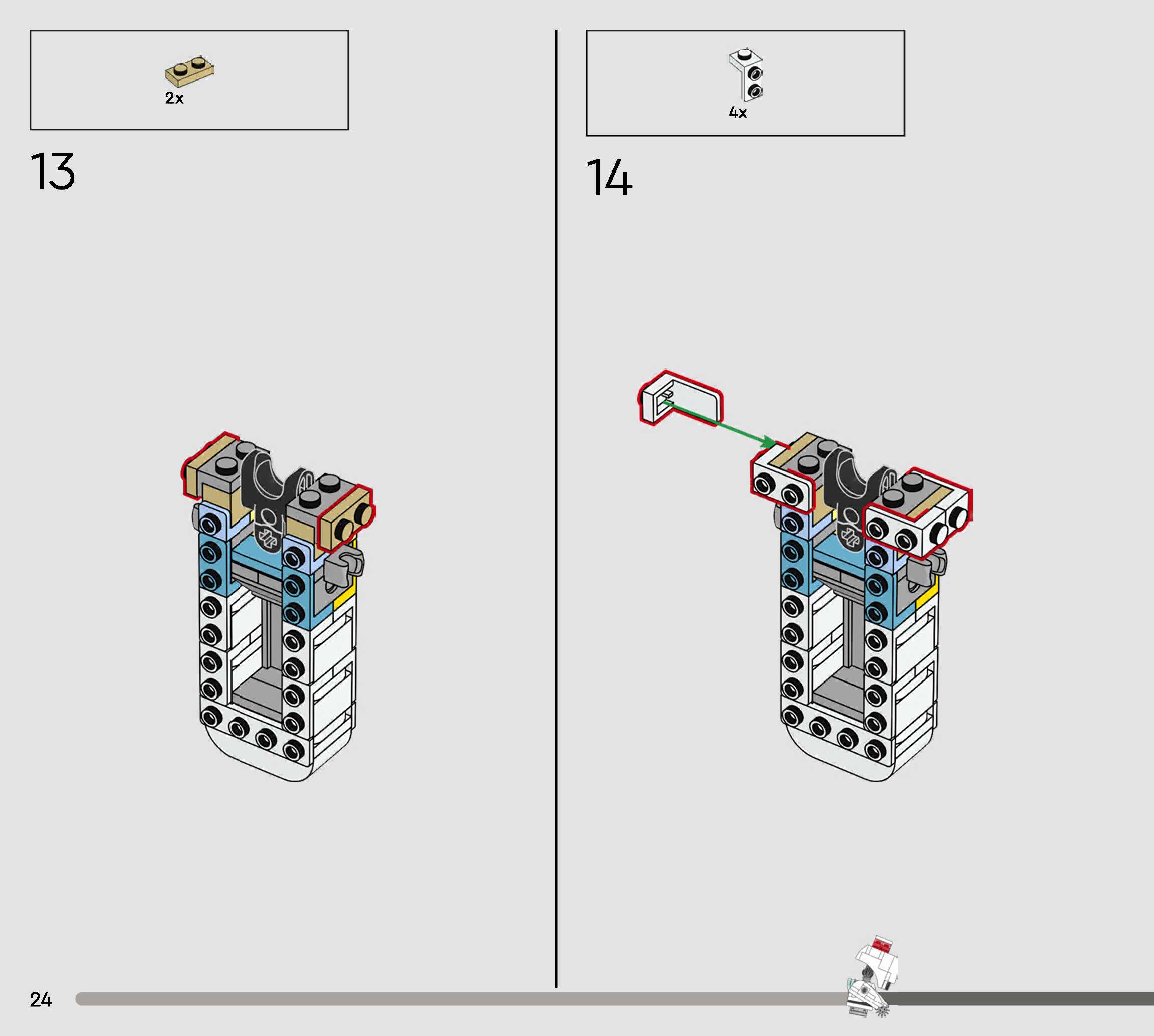 2x

13

4x

14

24