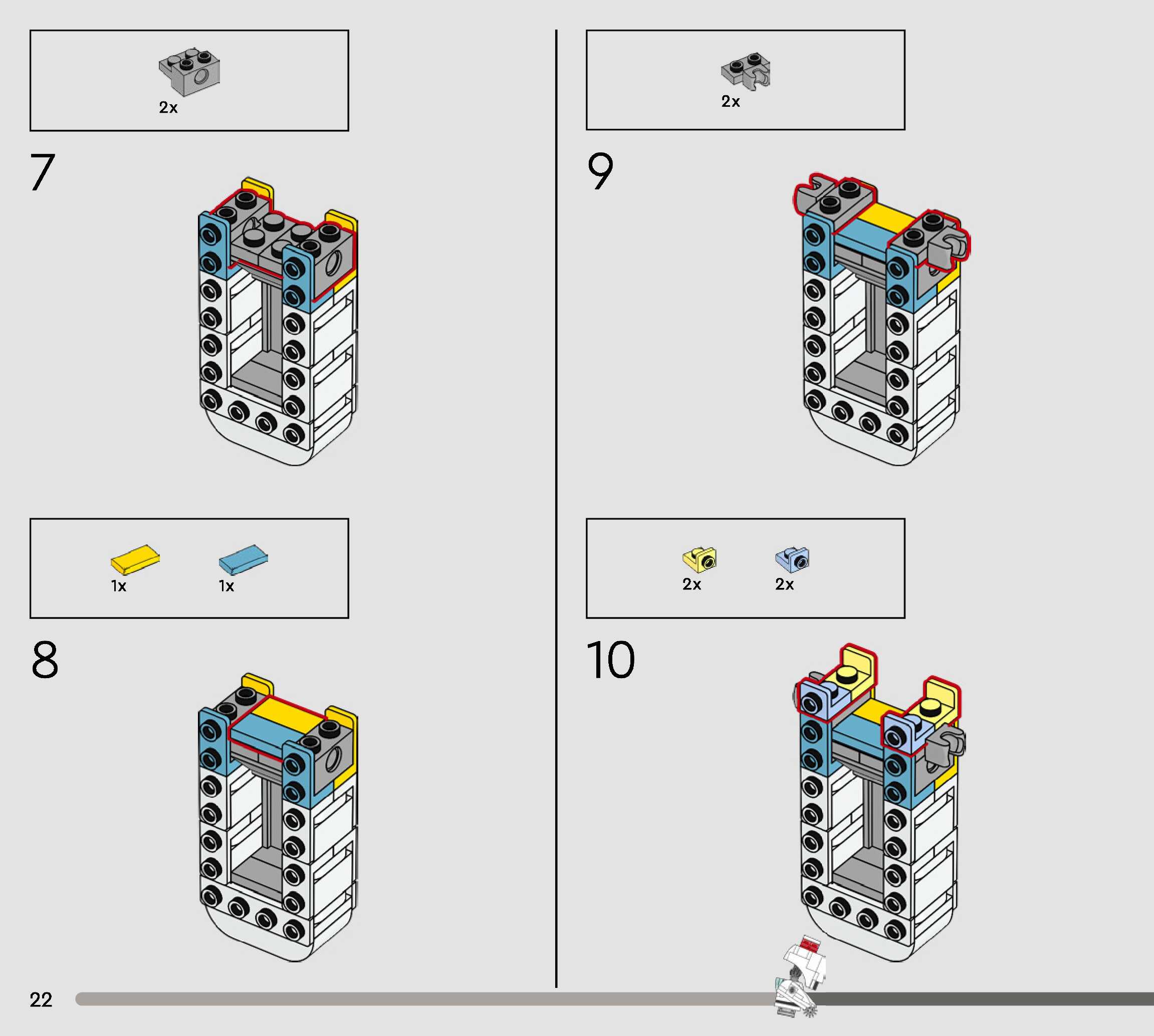 2x

7

1x 1x

8

2x

9

2x 2x

10

22