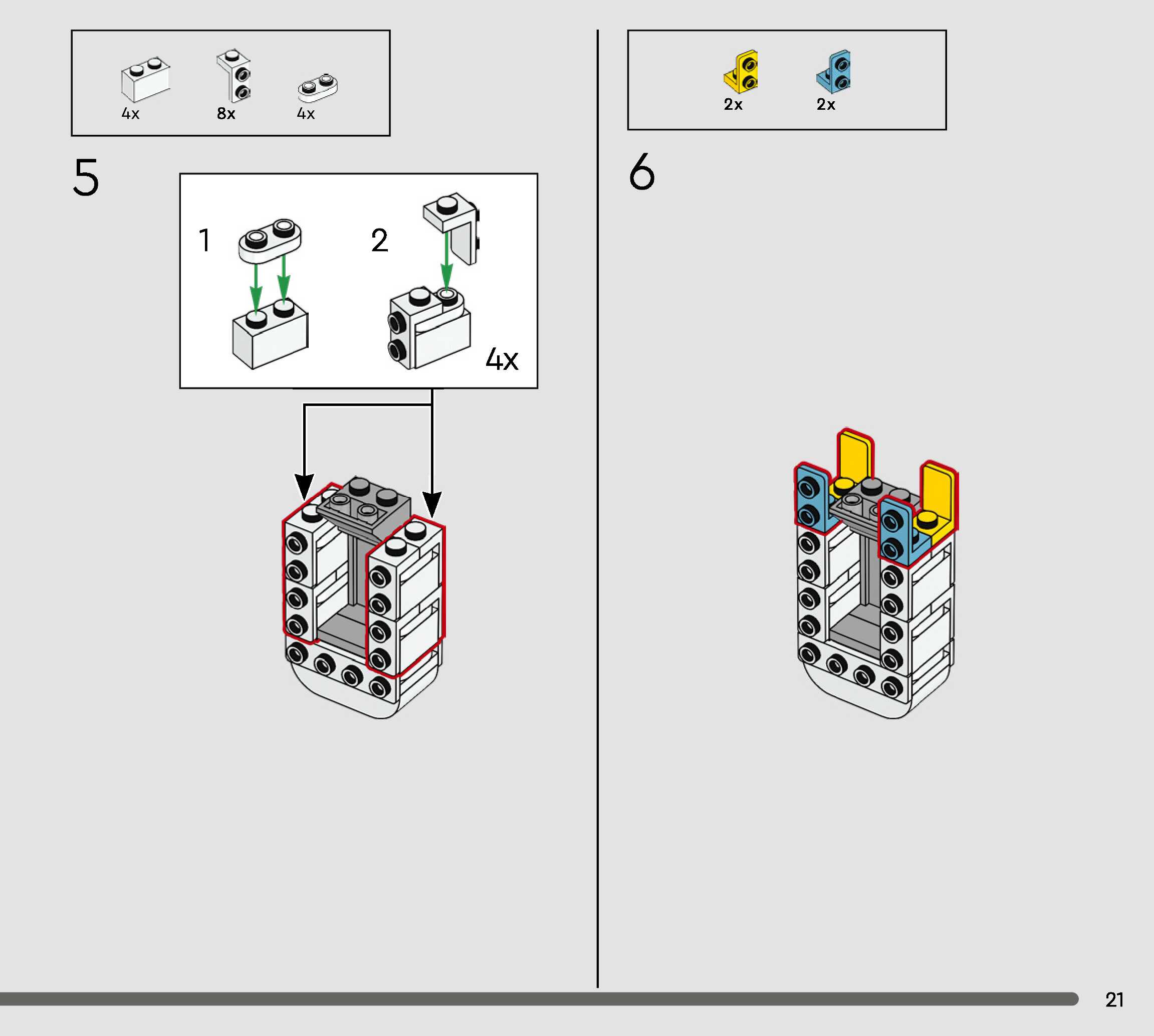 4x
8x
4x

5

1

2

4x

2x
2x

6

21