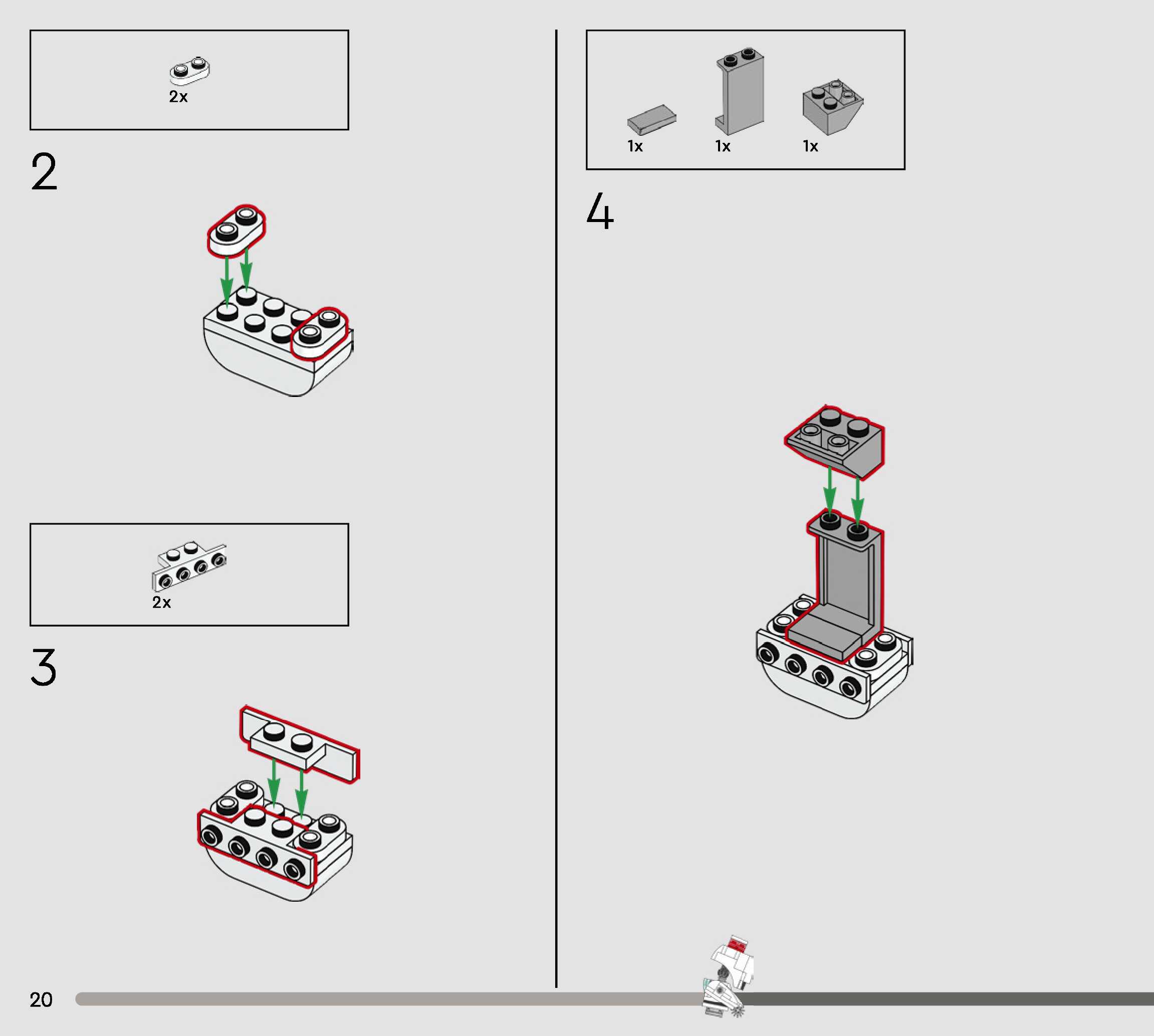 2x

2

2x

3

1x 1x 1x

4

20