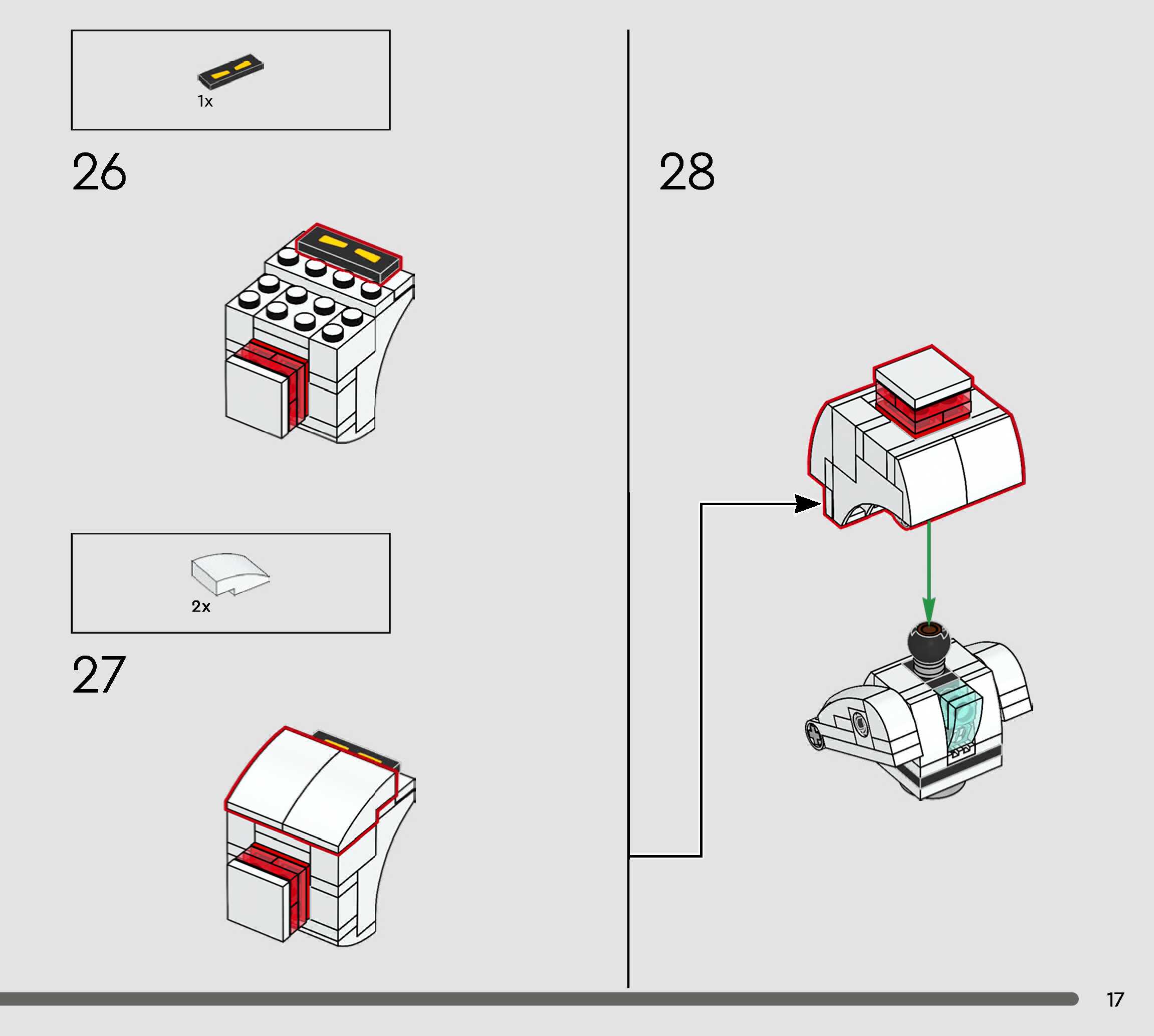 1x

26

2x

27

28

17