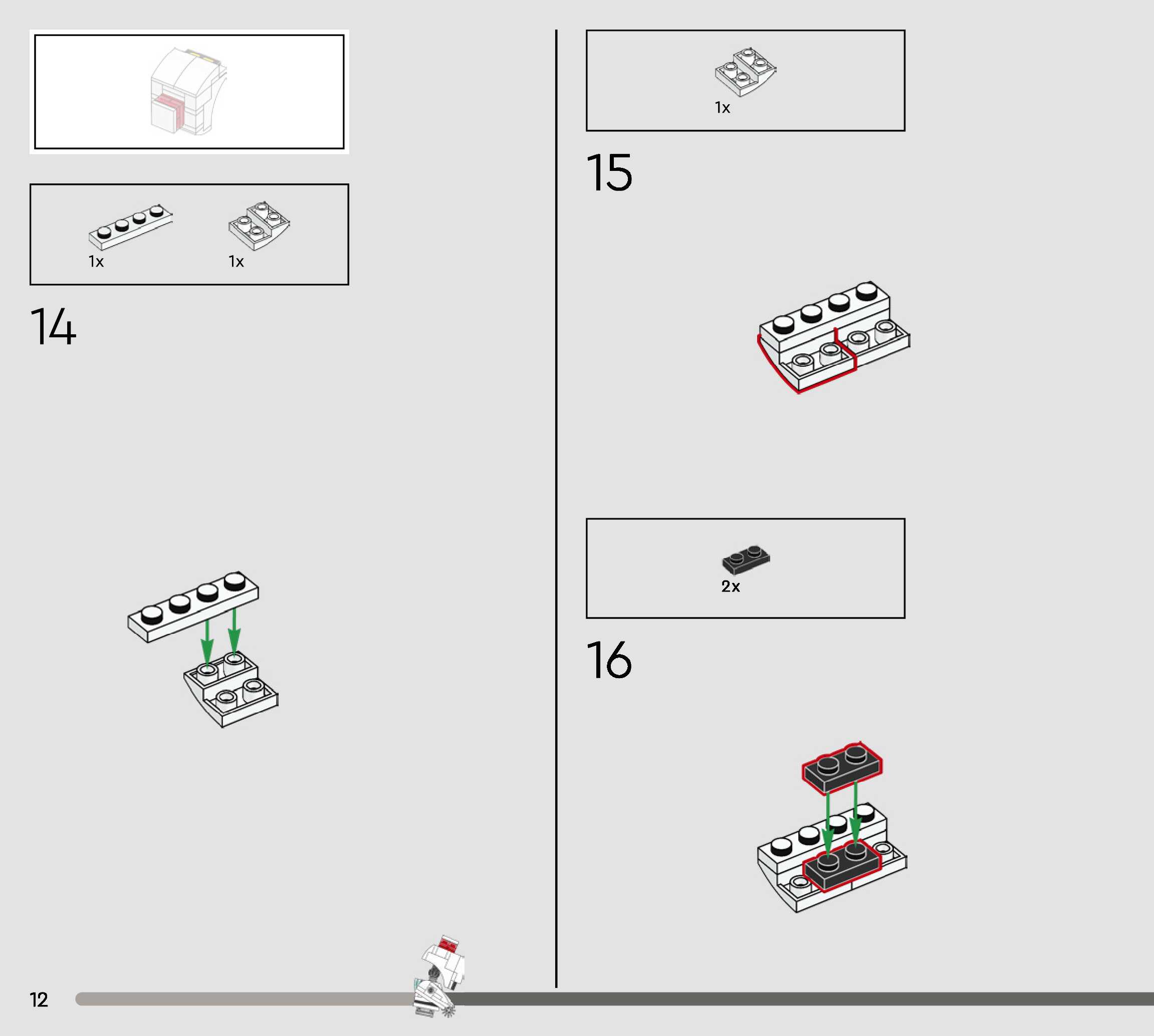 1x

1x

14

1x

15

2x

16

12