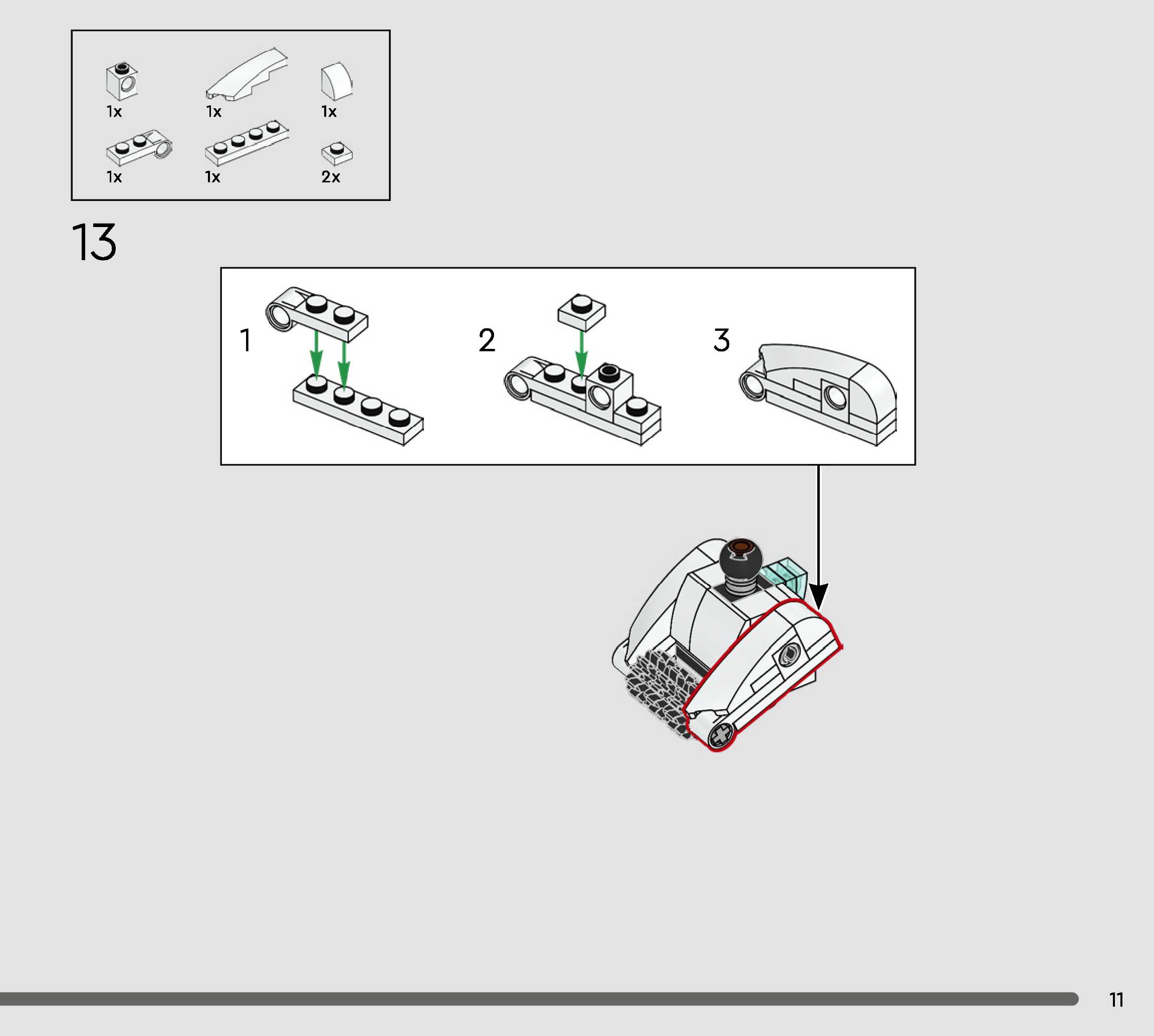 1x 1x 1x

1x 1x 2x

13

1

2

3

11